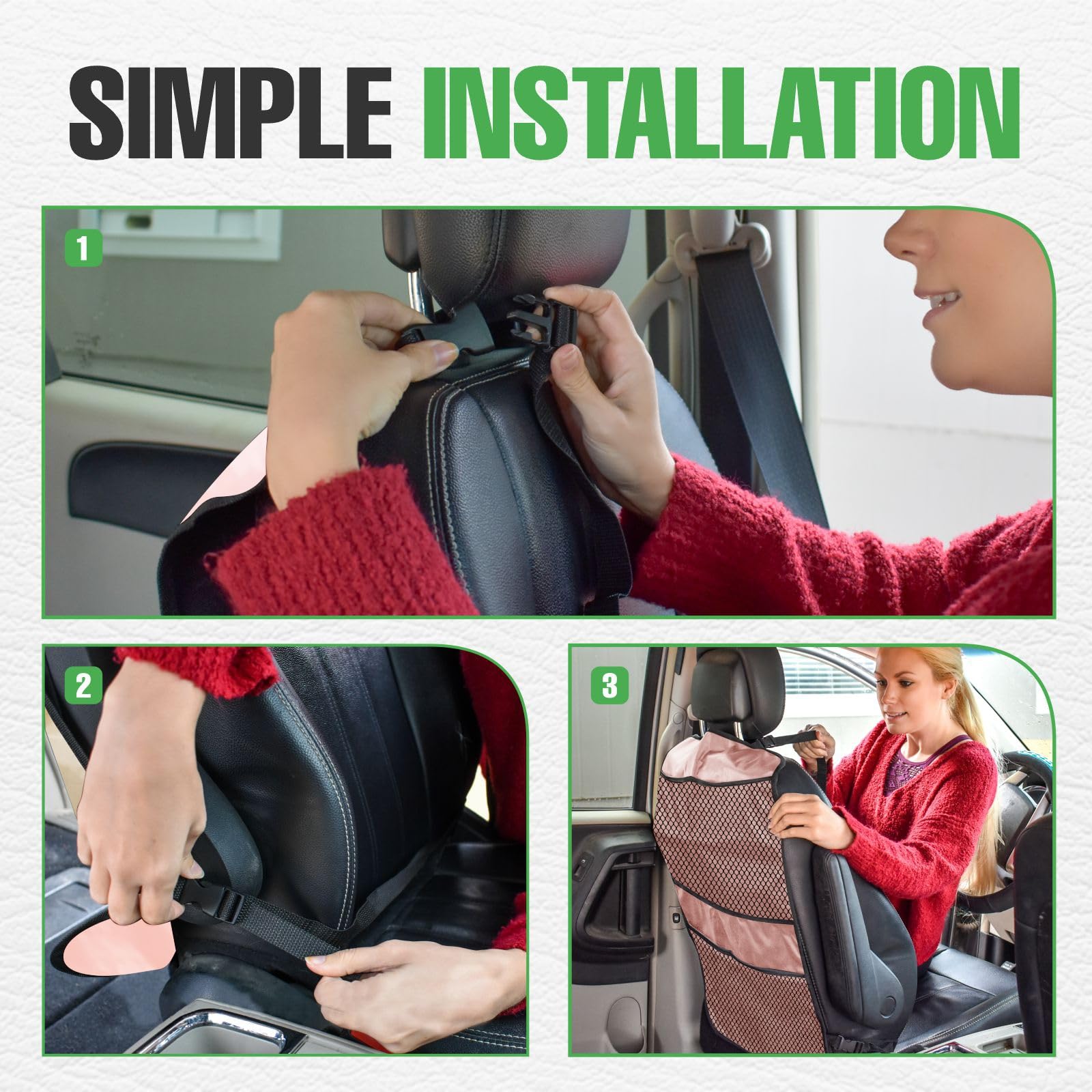 SIMPLE INSTALLATION

1

2

3