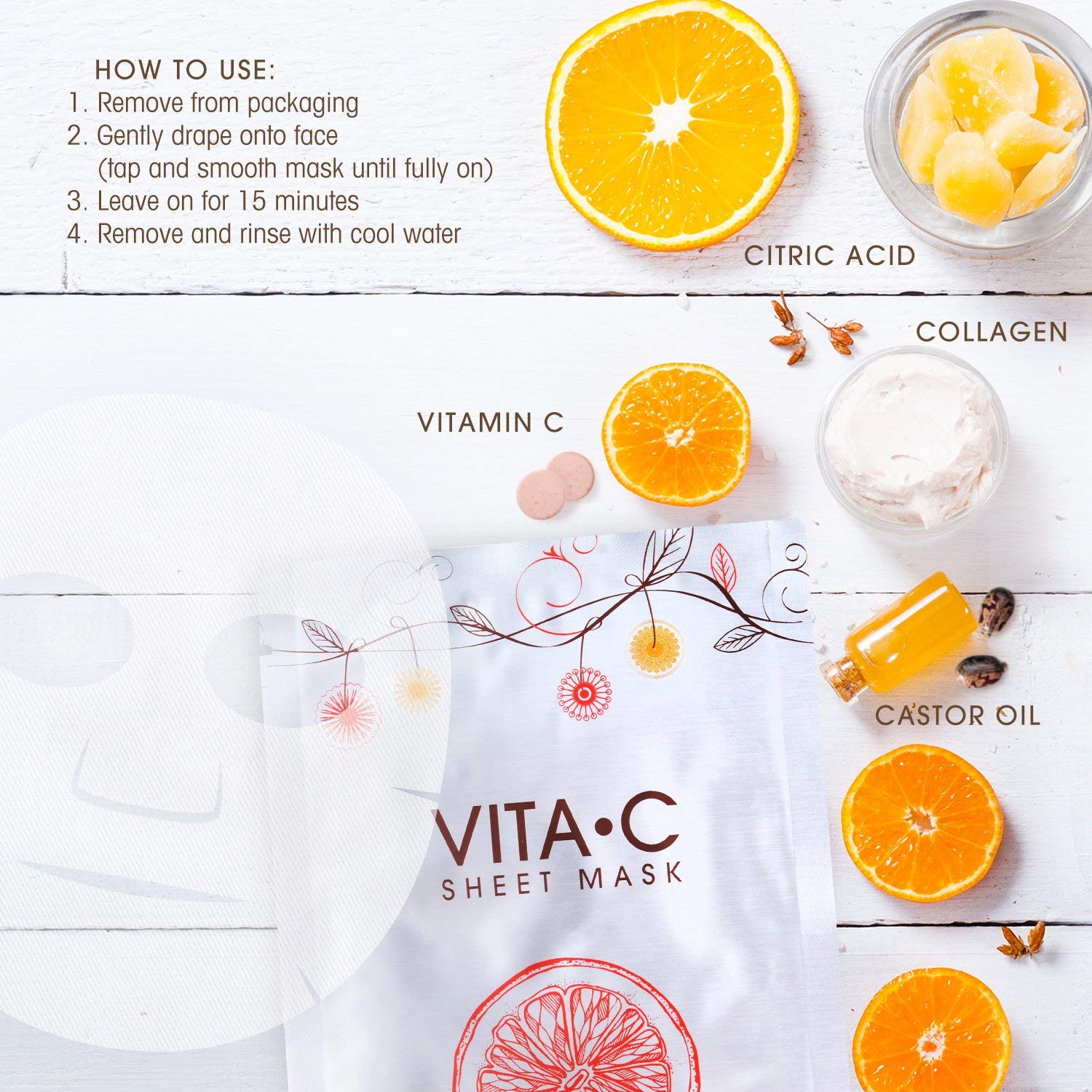 HOW TO USE:
1. Remove from packaging
2. Gently drape onto face (tap and smooth mask until fully on)
3. Leave on for 15 minutes
4. Remove and rinse with cool water

CITRIC ACID

COLLAGEN

VITAMIN C

CASTOR OIL

VITA•C
SHEET MASK