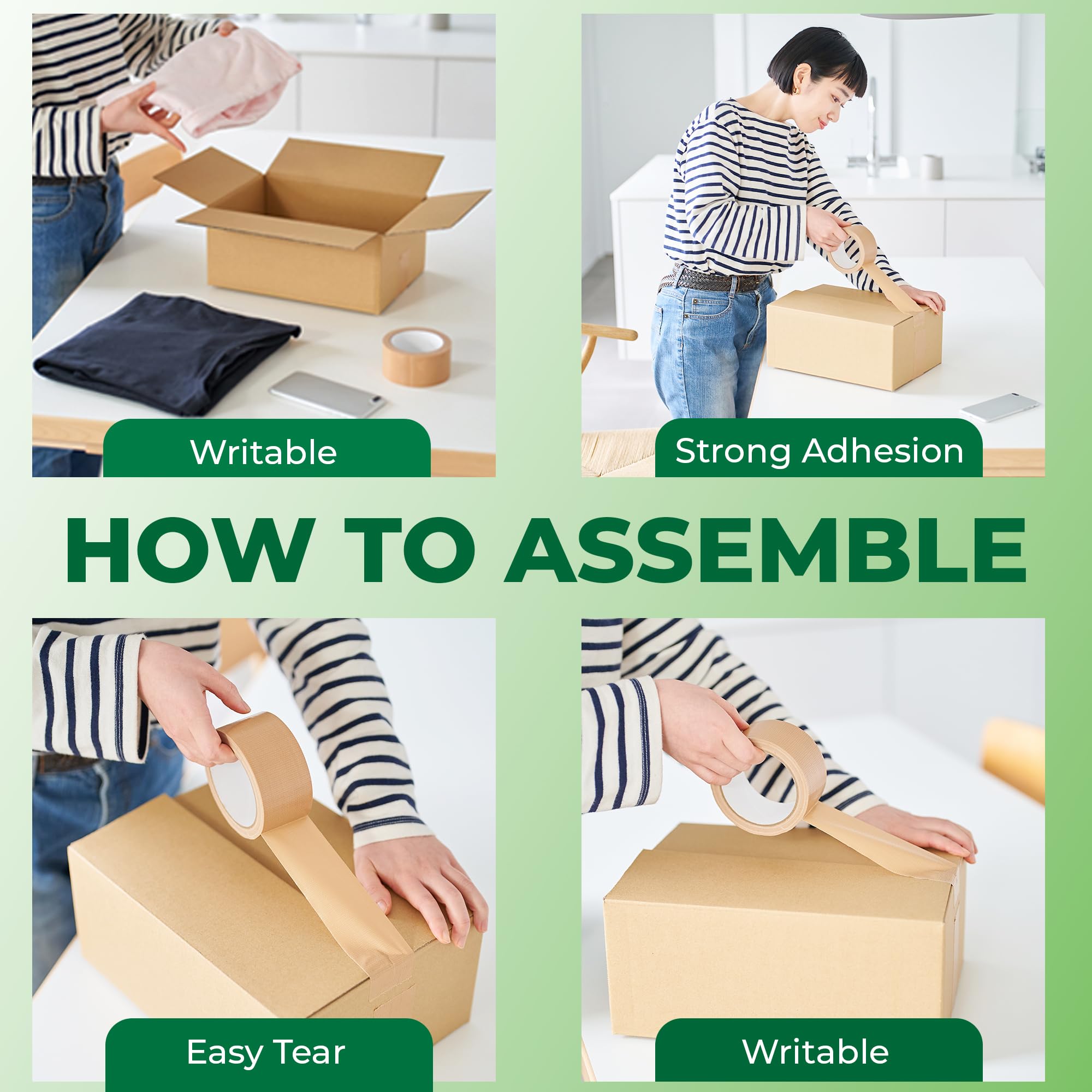 Writable

Strong Adhesion

HOW TO ASSEMBLE

Easy Tear

Writable