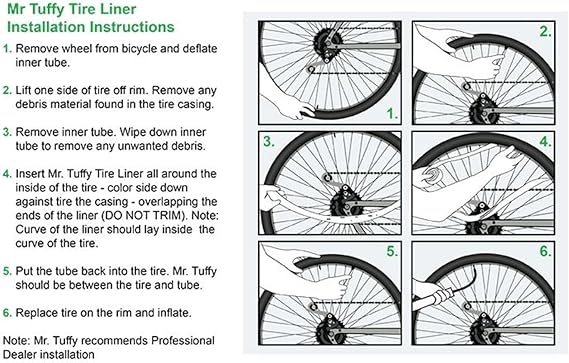 Mr Tuffy Tire Liner
Installation Instructions

1. Remove wheel from bicycle and deflate inner tube.

2. Lift one side of tire off rim. Remove any debris material found in the tire casing.

3. Remove inner tube. Wipe down inner tube to remove any unwanted debris.

4. Insert Mr. Tuffy Tire Liner all around the inside of the tire - color side down against tire the casing - overlapping the ends of the liner (DO NOT TRIM). Note: Curve of the liner should lay inside the curve of the tire.

5. Put the tube back into the tire. Mr. Tuffy should be between the tire and tube.

6. Replace tire on the rim and inflate.

Note: Mr. Tuffy recommends Professional Dealer installation

1.

2.

3.

4.

5.

6.