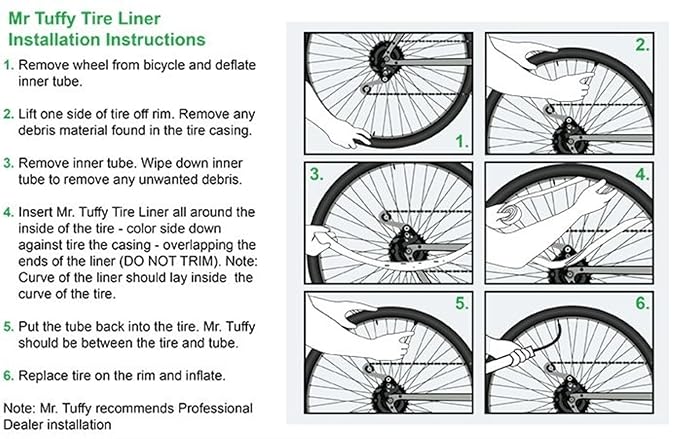 Mr Tuffy Tire Liner
Installation Instructions

1. Remove wheel from bicycle and deflate inner tube.

2. Lift one side of tire off rim. Remove any debris material found in the tire casing.

3. Remove inner tube. Wipe down inner tube to remove any unwanted debris.

4. Insert Mr. Tuffy Tire Liner all around the inside of the tire - color side down against tire the casing - overlapping the ends of the liner (DO NOT TRIM). Note: Curve of the liner should lay inside the curve of the tire.

5. Put the tube back into the tire. Mr. Tuffy should be between the tire and tube.

6. Replace tire on the rim and inflate.

Note: Mr. Tuffy recommends Professional Dealer installation

1.

2.

3.

4.

5.

6.