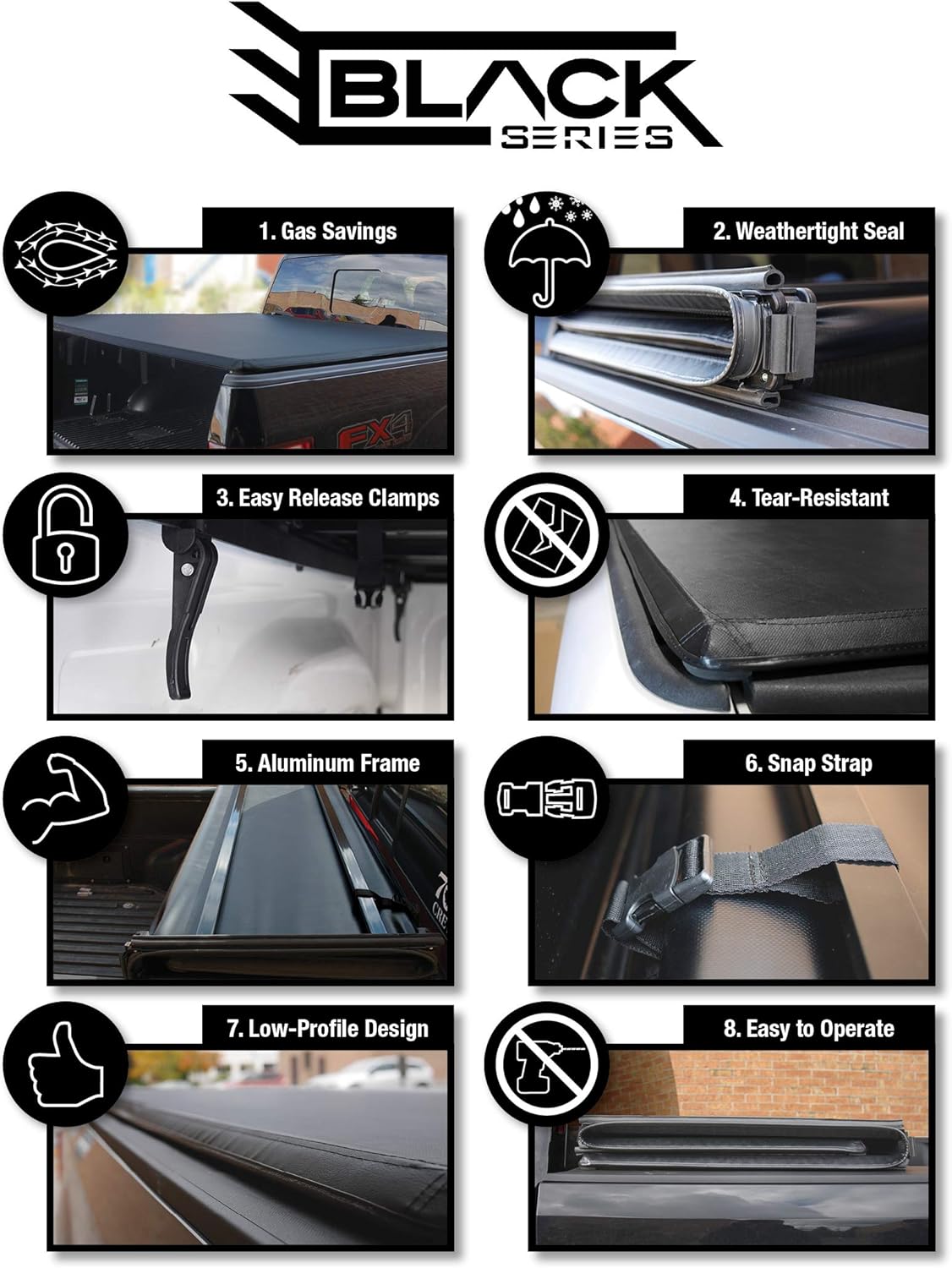 BLACK SERIES

1. Gas Savings

FX4

2. Weathertight Seal

3. Easy Release Clamps

4. Tear-Resistant

5. Aluminum Frame

6. Snap Strap

7. Low-Profile Design

8. Easy to Operate