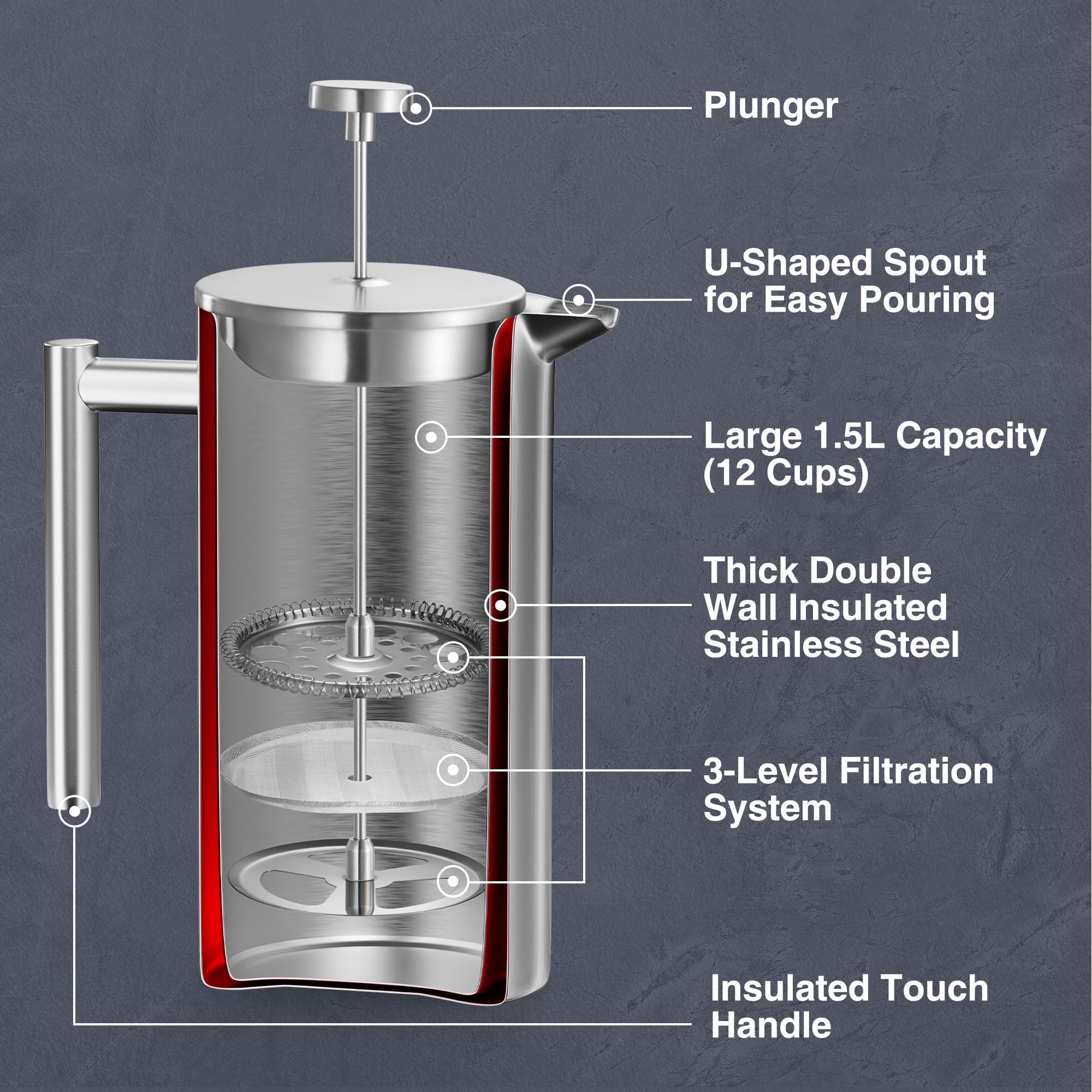 Plunger

U-Shaped Spout for Easy Pouring

Large 1.5L Capacity (12 Cups)

Thick Double Wall Insulated Stainless Steel

3-Level Filtration System

Insulated Touch Handle