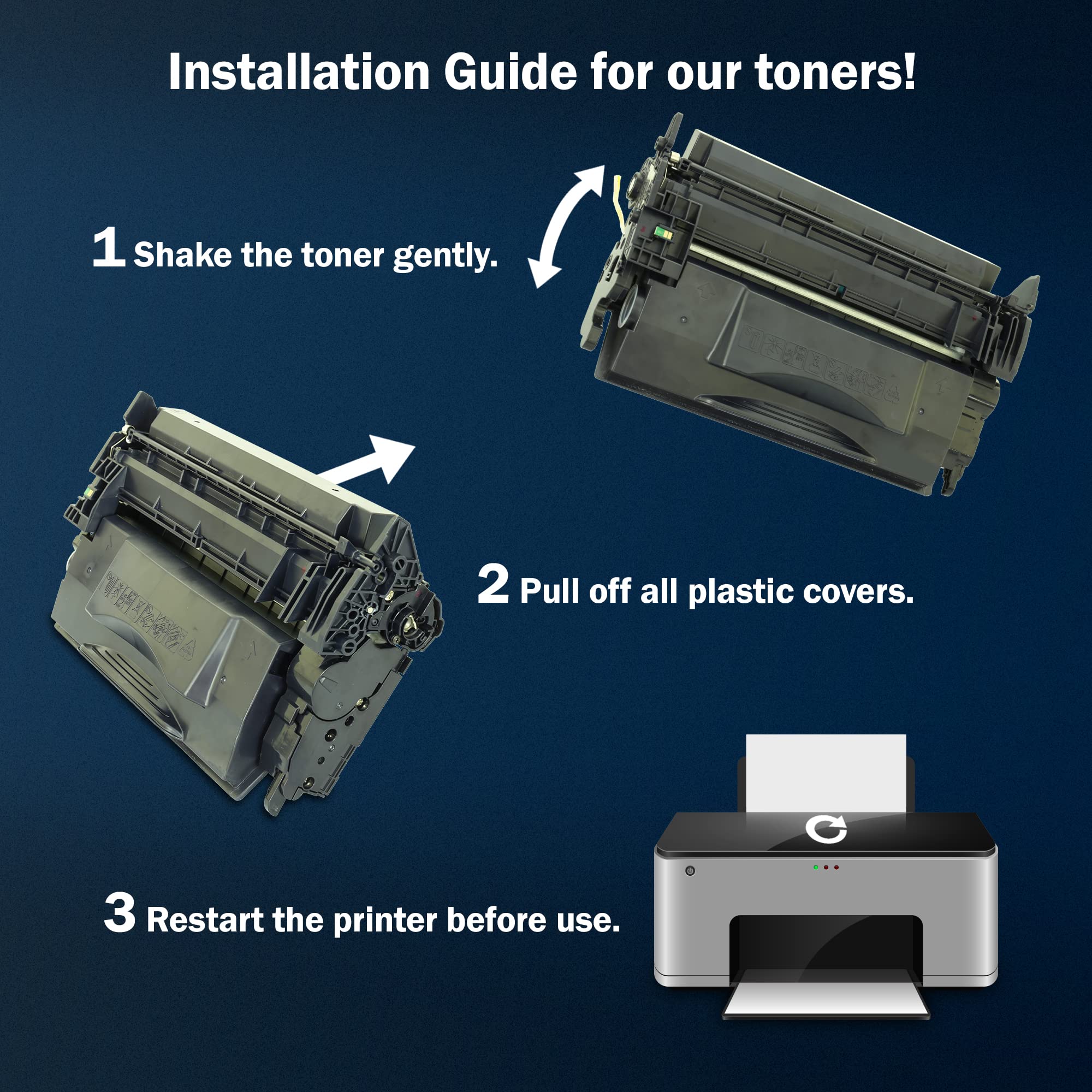 Installation Guide for our toners!

1 Shake the toner gently.

2 Pull off all plastic covers.

3 Restart the printer before use.