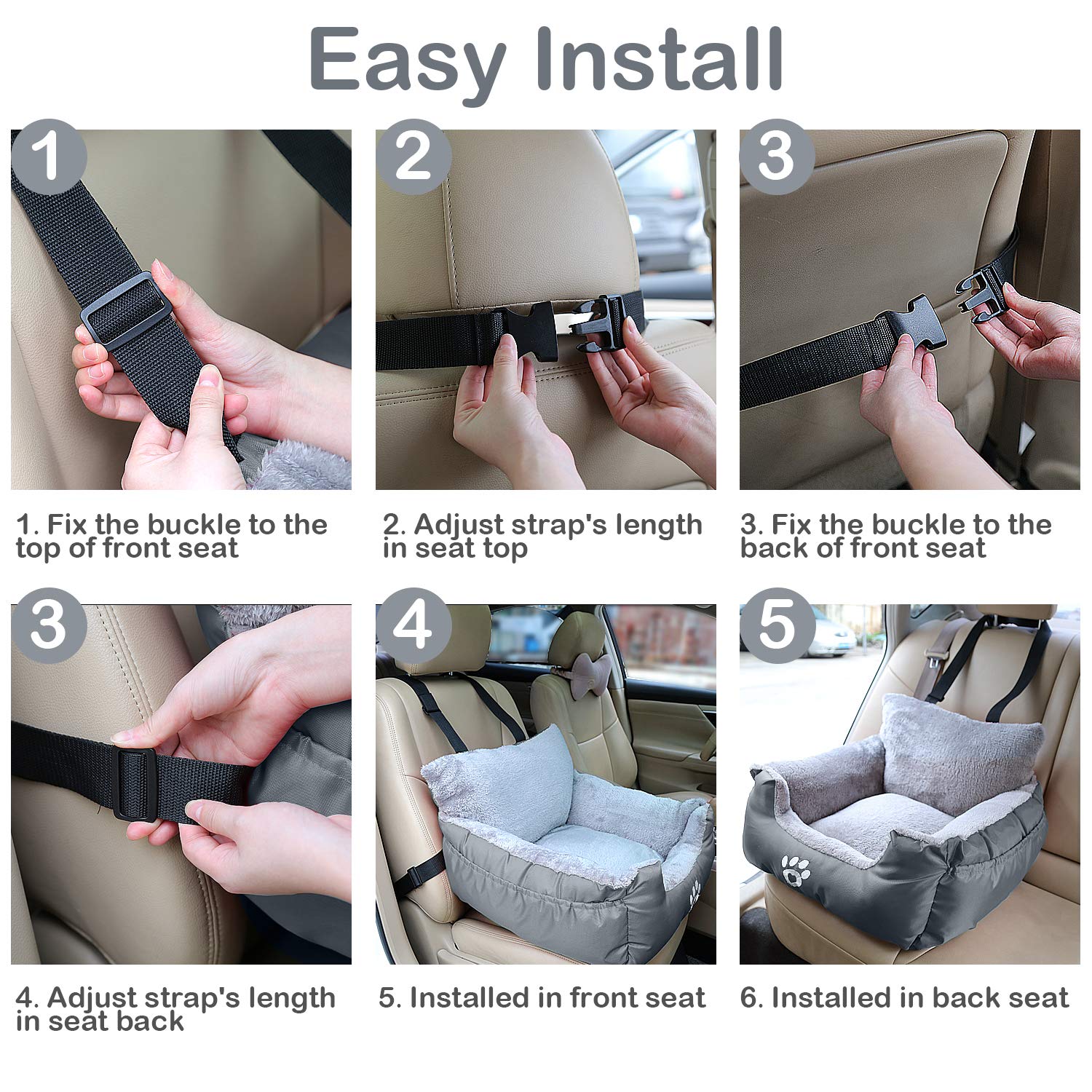 Easy Install

1

1. Fix the buckle to the top of front seat

2

2. Adjust strap's length in seat top

3

3. Fix the buckle to the back of front seat

3

4. Adjust strap's length in seat back

4

5. Installed in front seat

5

6. Installed in back seat