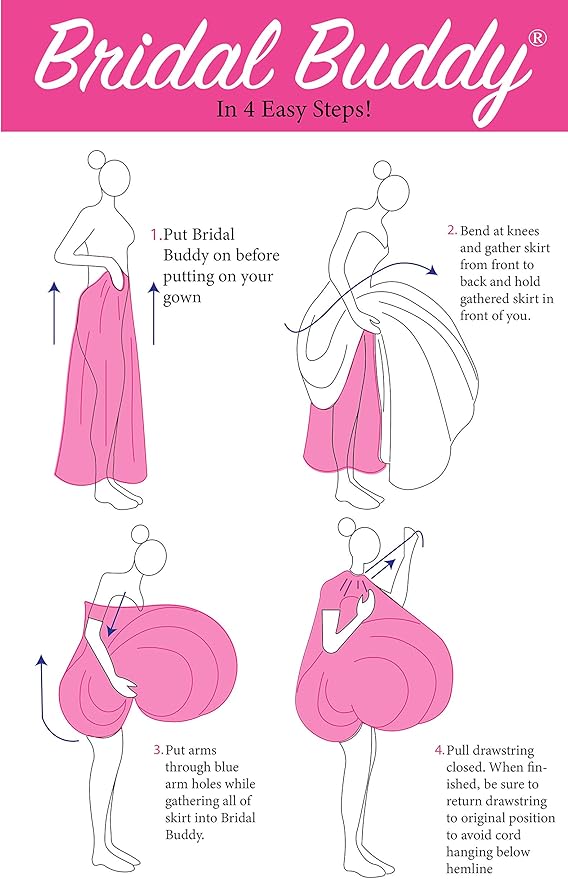 Bridal Buddy®

In 4 Easy Steps!

1. Put Bridal Buddy on before putting on your gown

2. Bend at knees and gather skirt from front to back and hold gathered skirt in front of you.

3. Put arms through blue arm holes while gathering all of skirt into Bridal Buddy.

4. Pull drawstring closed. When finished, be sure to return drawstring to original position to avoid cord hanging below hemline