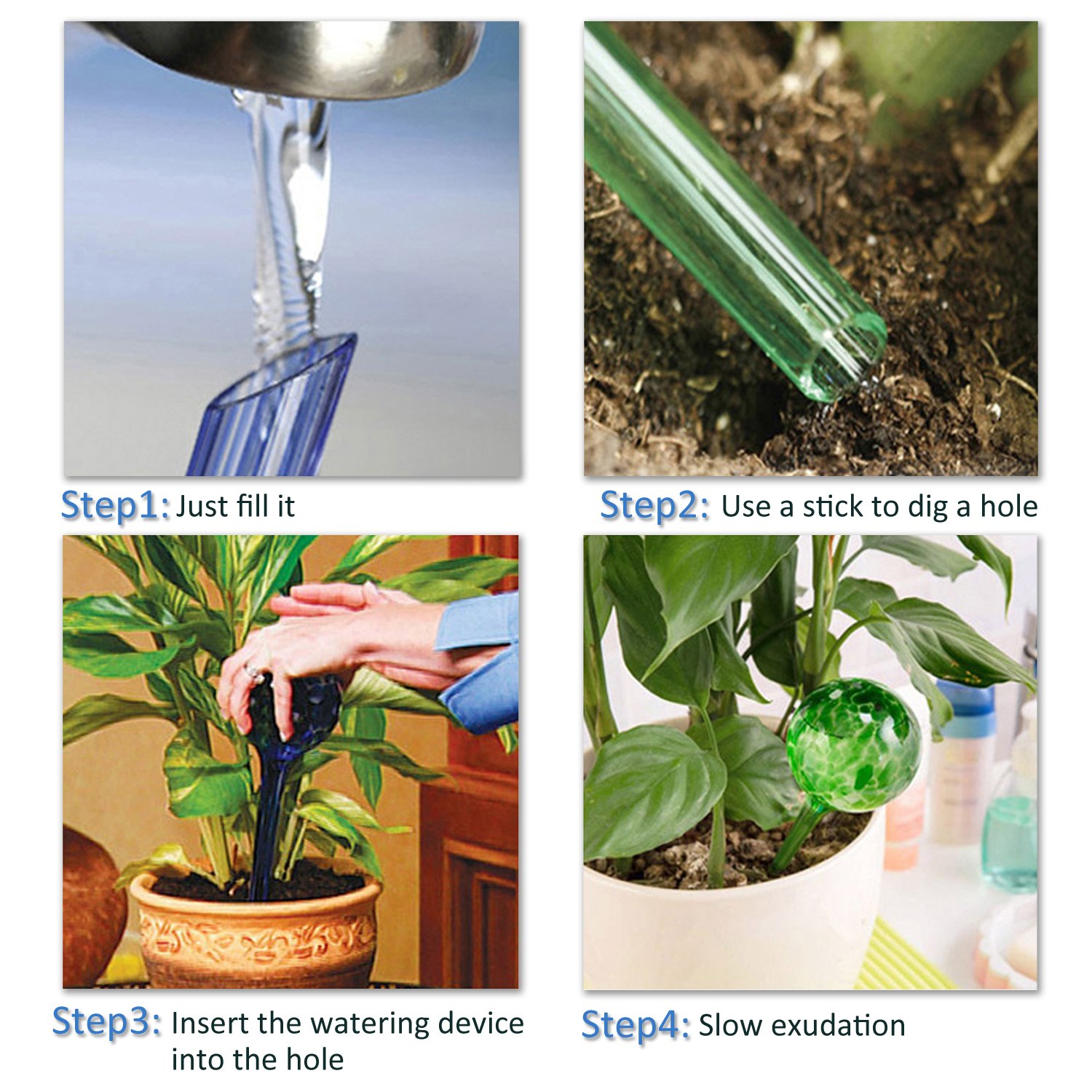 Step1: Just fill it

Step2: Use a stick to dig a hole

Step3: Insert the watering device into the hole

Step4: Slow exudation