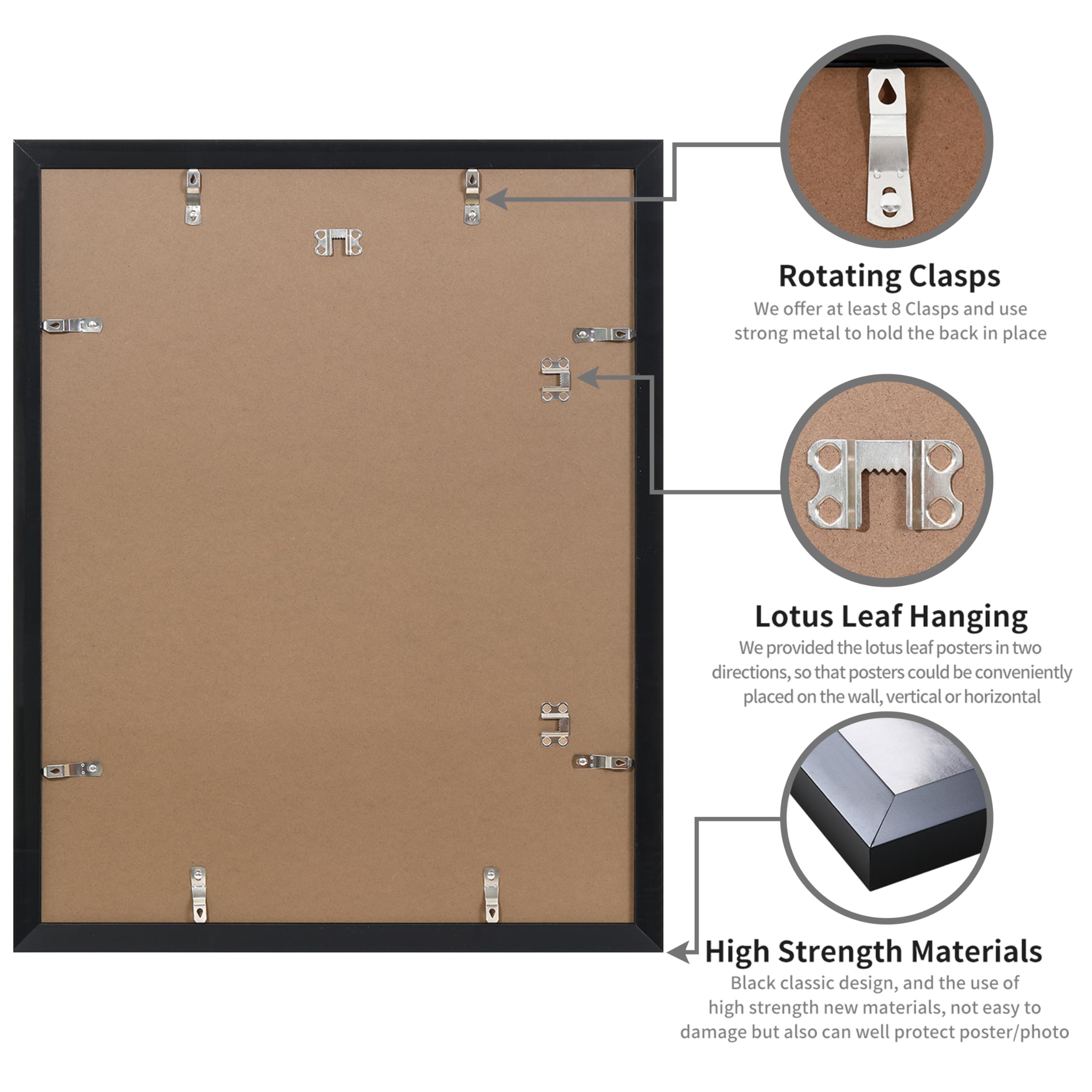 Rotating Clasps

We offer at least 8 Clasps and use strong metal to hold the back in place

Lotus Leaf Hanging

We provided the lotus leaf posters in two directions, so that posters could be conveniently placed on the wall, vertical or horizontal

High Strength Materials

Black classic design, and the use of high strength new materials, not easy to damage but also can well protect poster/photo