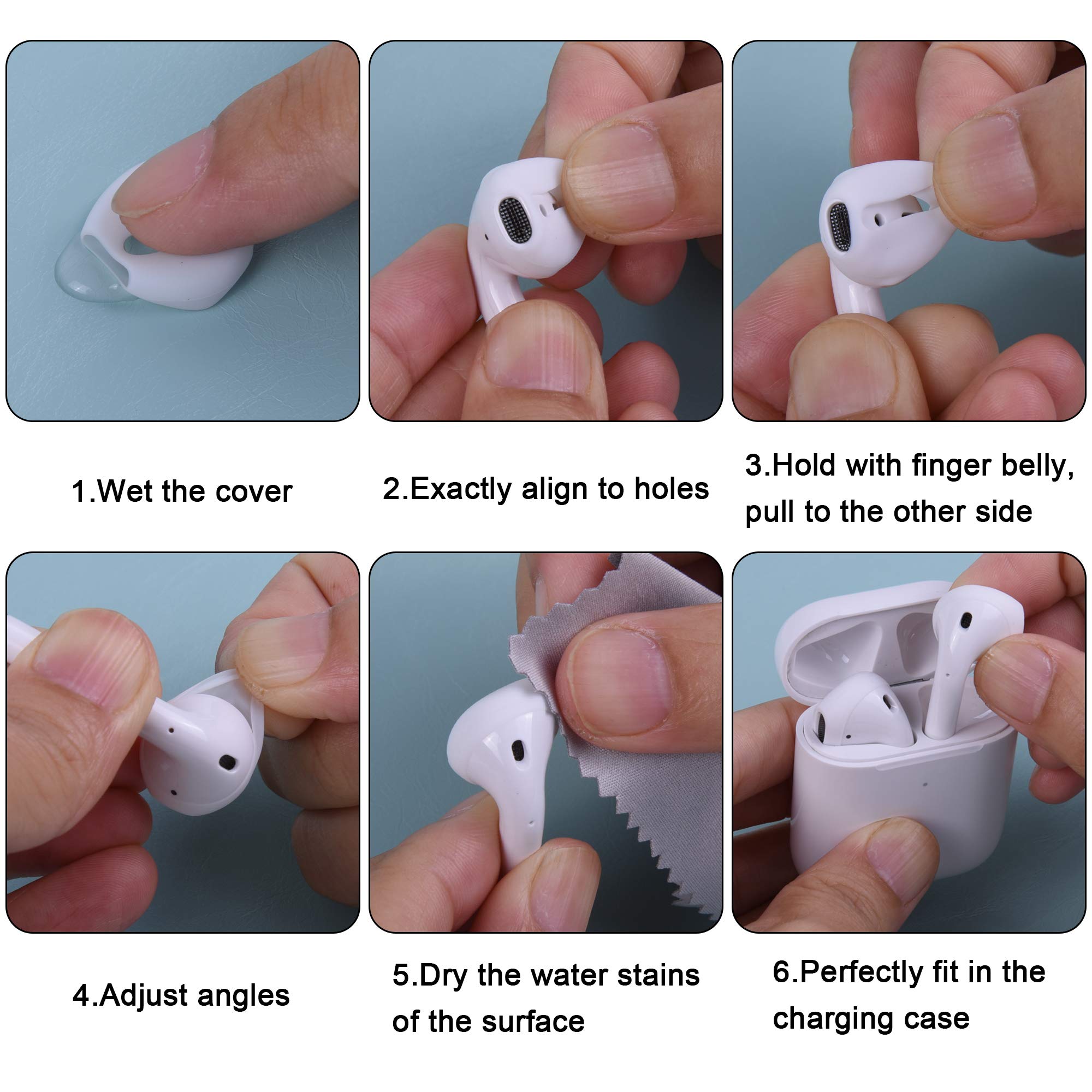 1.Wet the cover

2.Exactly align to holes

3.Hold with finger belly, pull to the other side

4.Adjust angles

5.Dry the water stains of the surface

6.Perfectly fit in the charging case