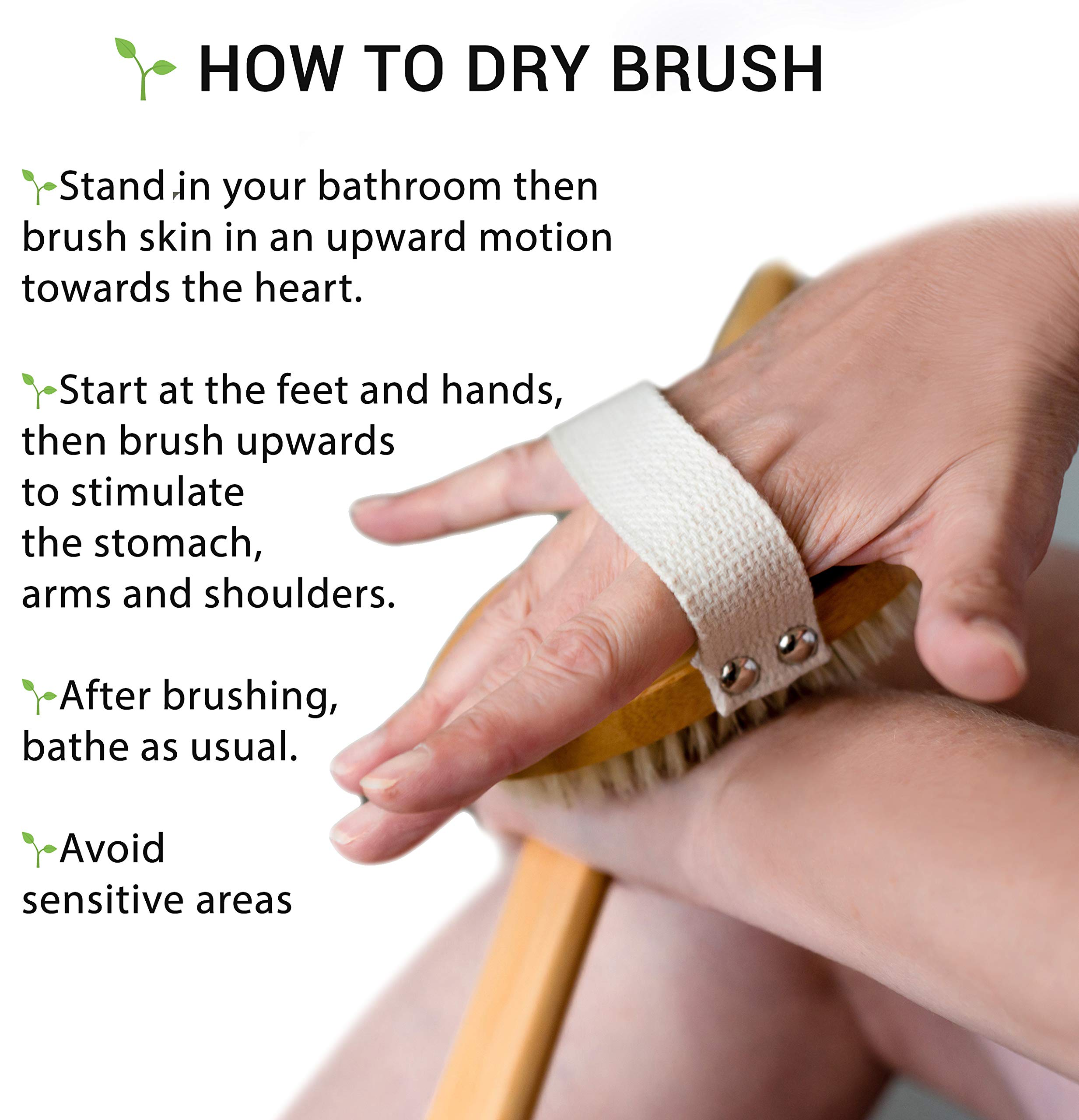 HOW TO DRY BRUSH

Stand in your bathroom then brush skin in an upward motion towards the heart.

Start at the feet and hands, then brush upwards to stimulate the stomach, arms and shoulders.

After brushing, bathe as usual.

Avoid sensitive areas