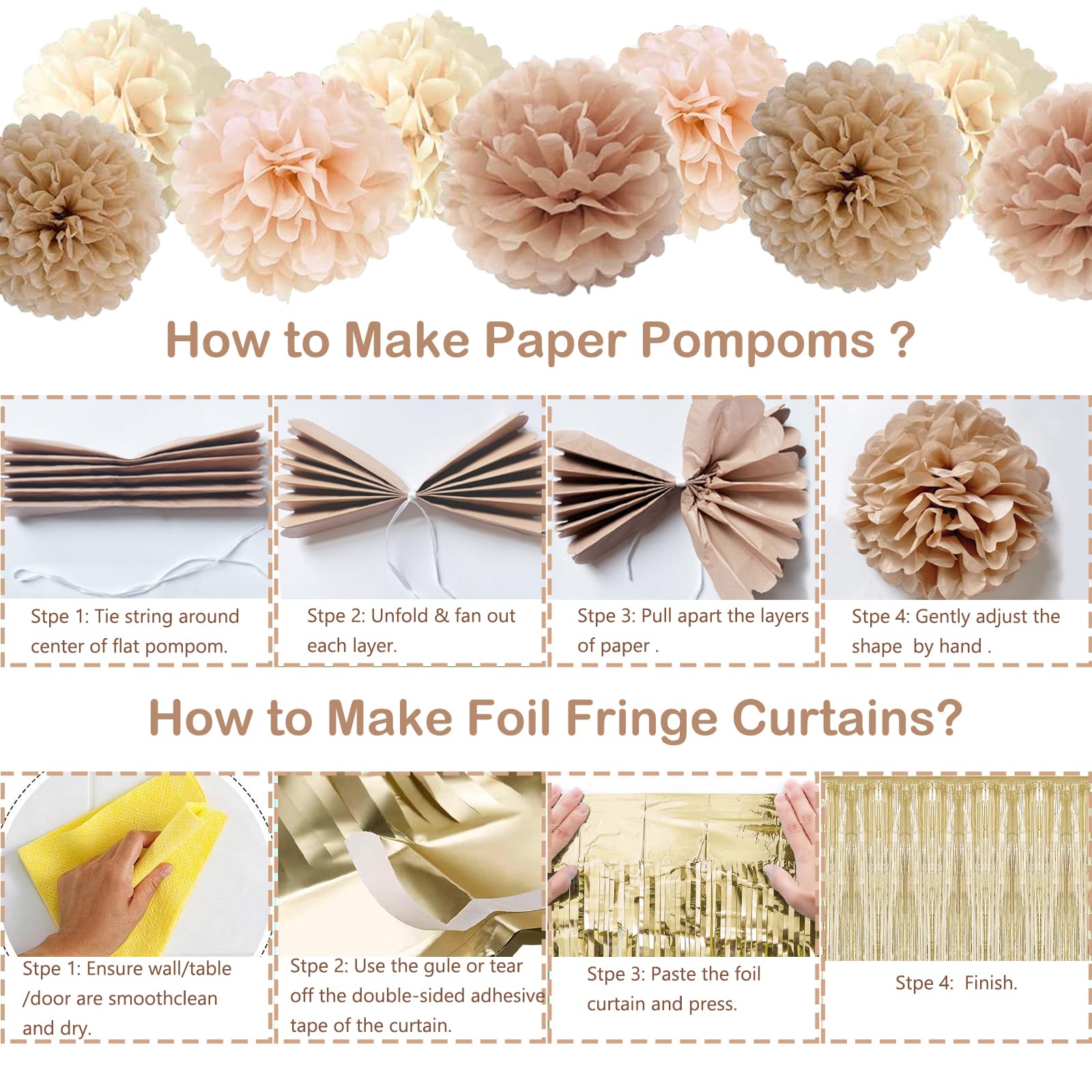 How to Make Paper Pompoms ?

Stpe 1: Tie string around center of flat pompom.

Stpe 2: Unfold & fan out each layer.

Stpe 3: Pull apart the layers of paper .

Stpe 4: Gently adjust the shape by hand .

How to Make Foil Fringe Curtains?

Stpe 1: Ensure wall/table /door are smoothclean and dry.

Stpe 2: Use the gule or tear off the double-sided adhesive tape of the curtain.

Stpe 3: Paste the foil curtain and press.

Stpe 4: Finish.