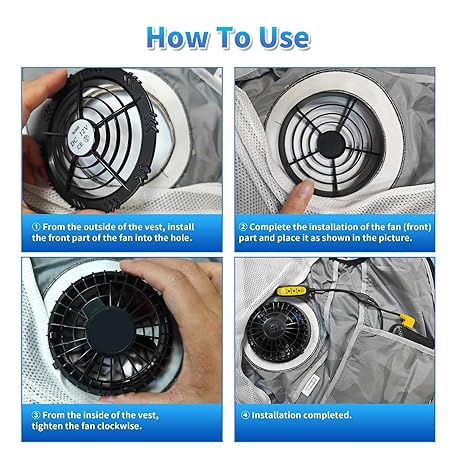 How To Use

DC 12V

① From the outside of the vest, install the front part of the fan into the hole.

② Complete the installation of the fan (front) part and place it as shown in the picture.

③ From the inside of the vest, tighten the fan clockwise.

④ Installation completed.