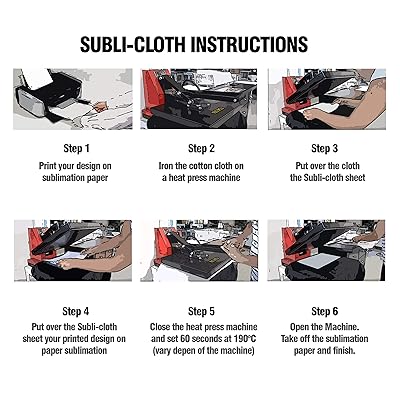 SUBLI-CLOTH INSTRUCTIONS

Step 1
Print your design on sublimation paper

Step 2
Iron the cotton cloth on a heat press machine

Step 3
Put over the cloth the Subli-cloth sheet

Step 4
Put over the Subli-cloth sheet your printed design on paper sublimation

Step 5
Close the heat press machine and set 60 seconds at 190°C (vary depen of the machine)

Step 6
Open the Machine. Take off the sublimation paper and finish.