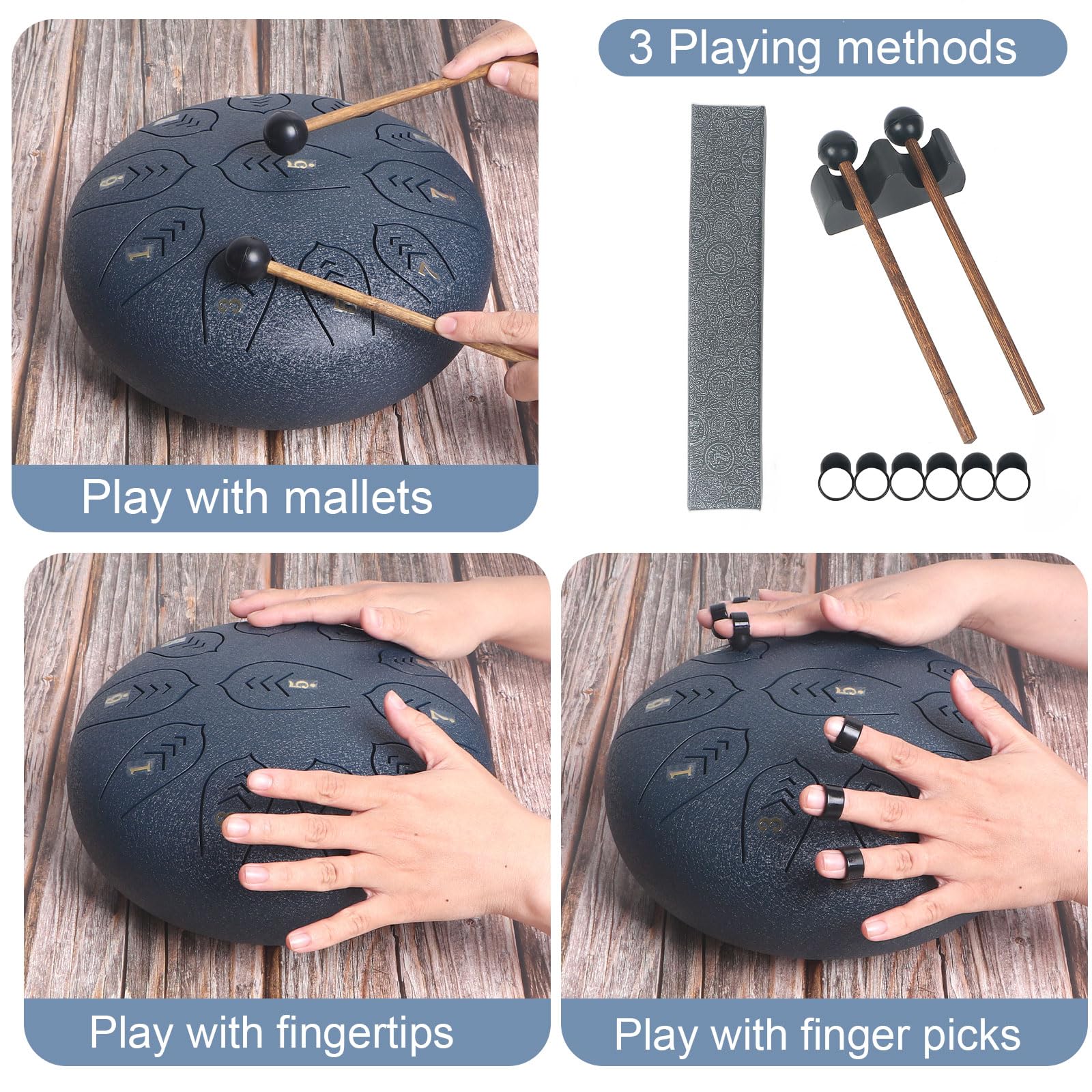 3 Playing methods

Play with mallets

Play with fingertips

Play with finger picks