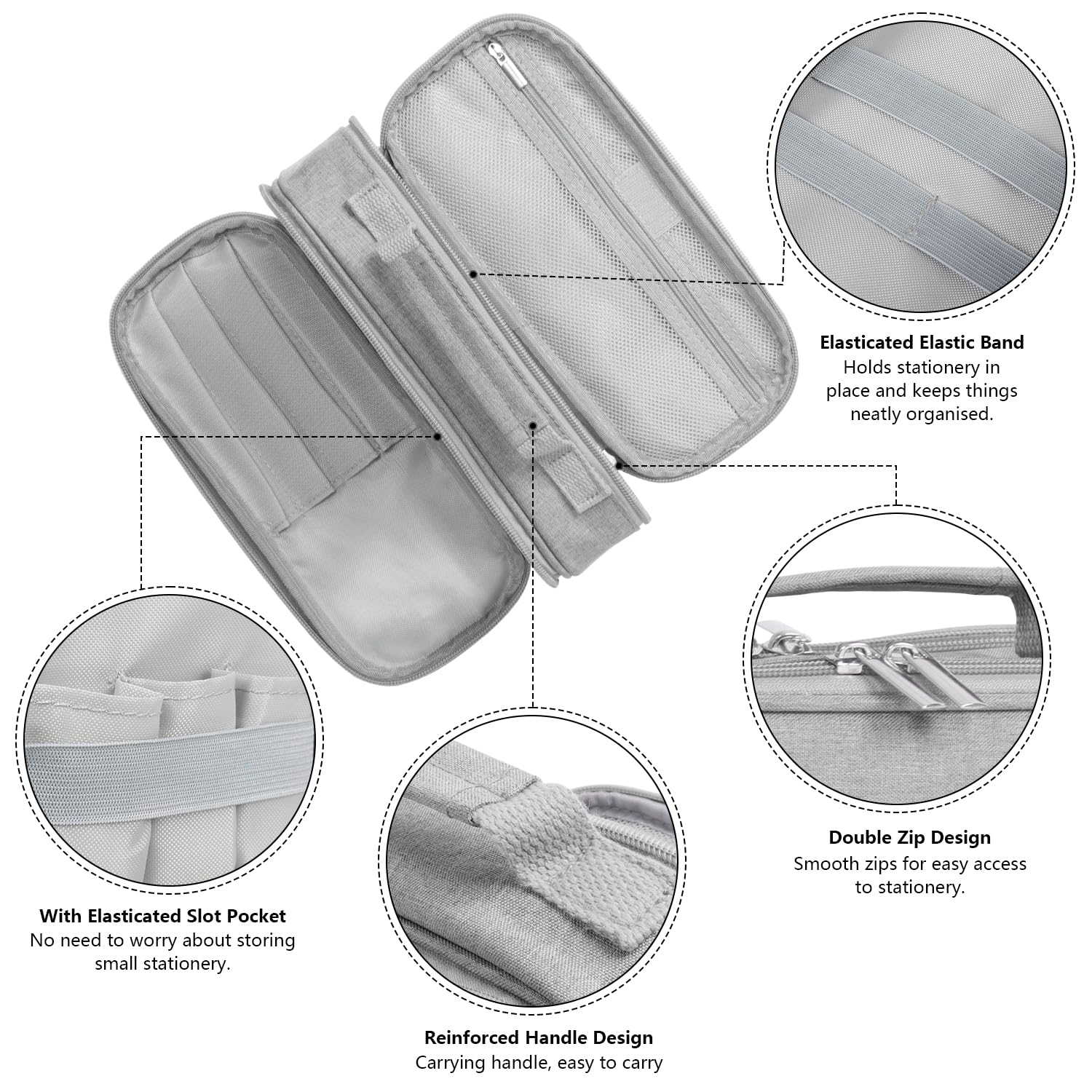 Elasticated Elastic Band
Holds stationery in place and keeps things neatly organised.

Double Zip Design
Smooth zips for easy access to stationery.

With Elasticated Slot Pocket
No need to worry about storing small stationery.

Reinforced Handle Design
Carrying handle, easy to carry