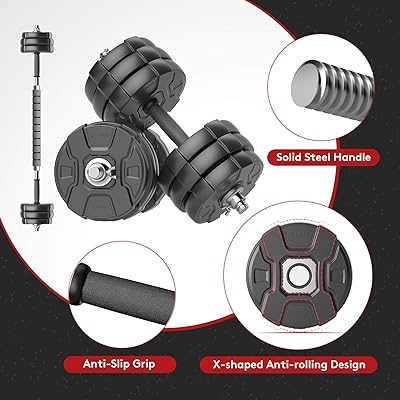 Solid Steel Handle

Anti-Slip Grip

X-shaped Anti-rolling Design