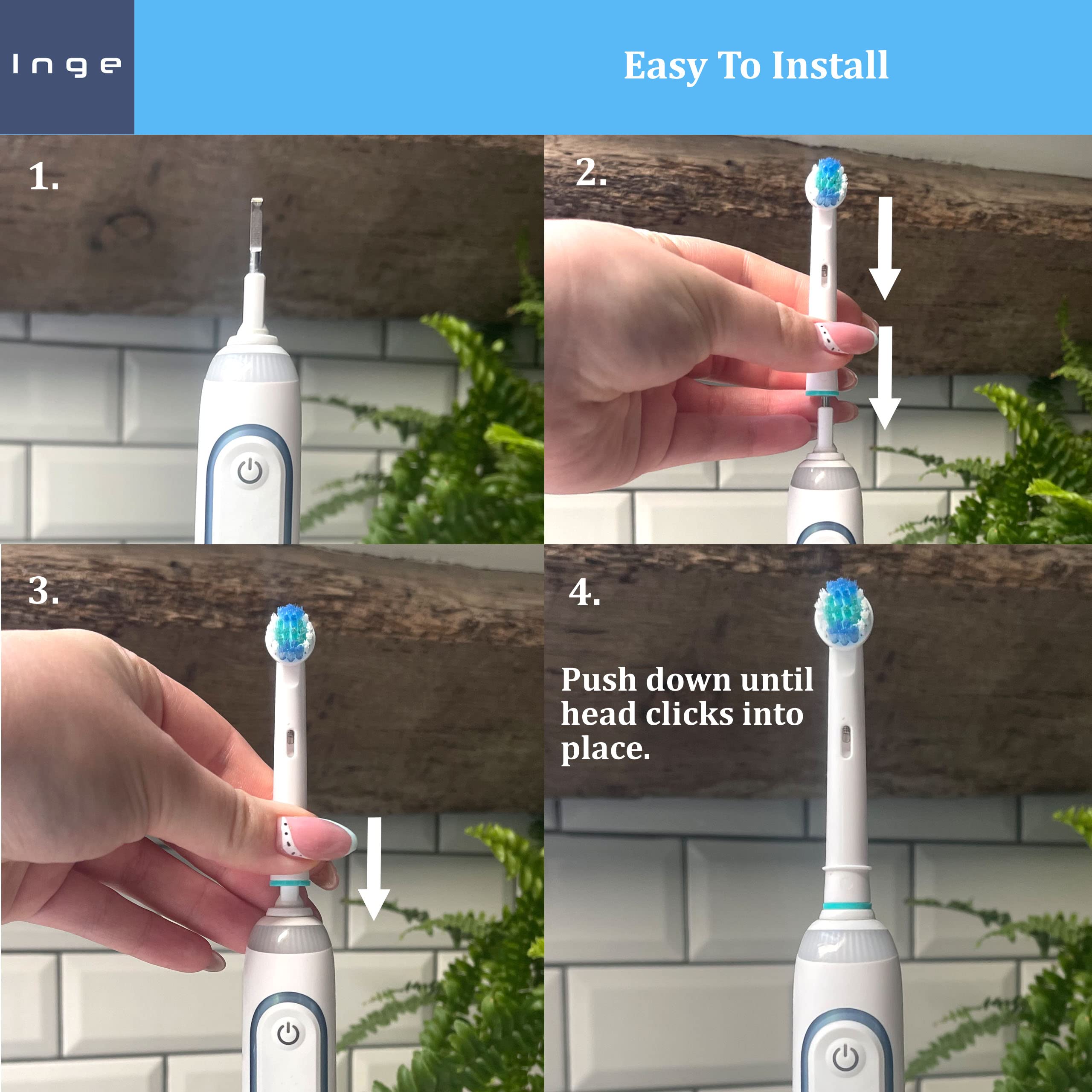 Inge

Easy To Install

1.

2.

3.

4.

Push down until head clicks into place.