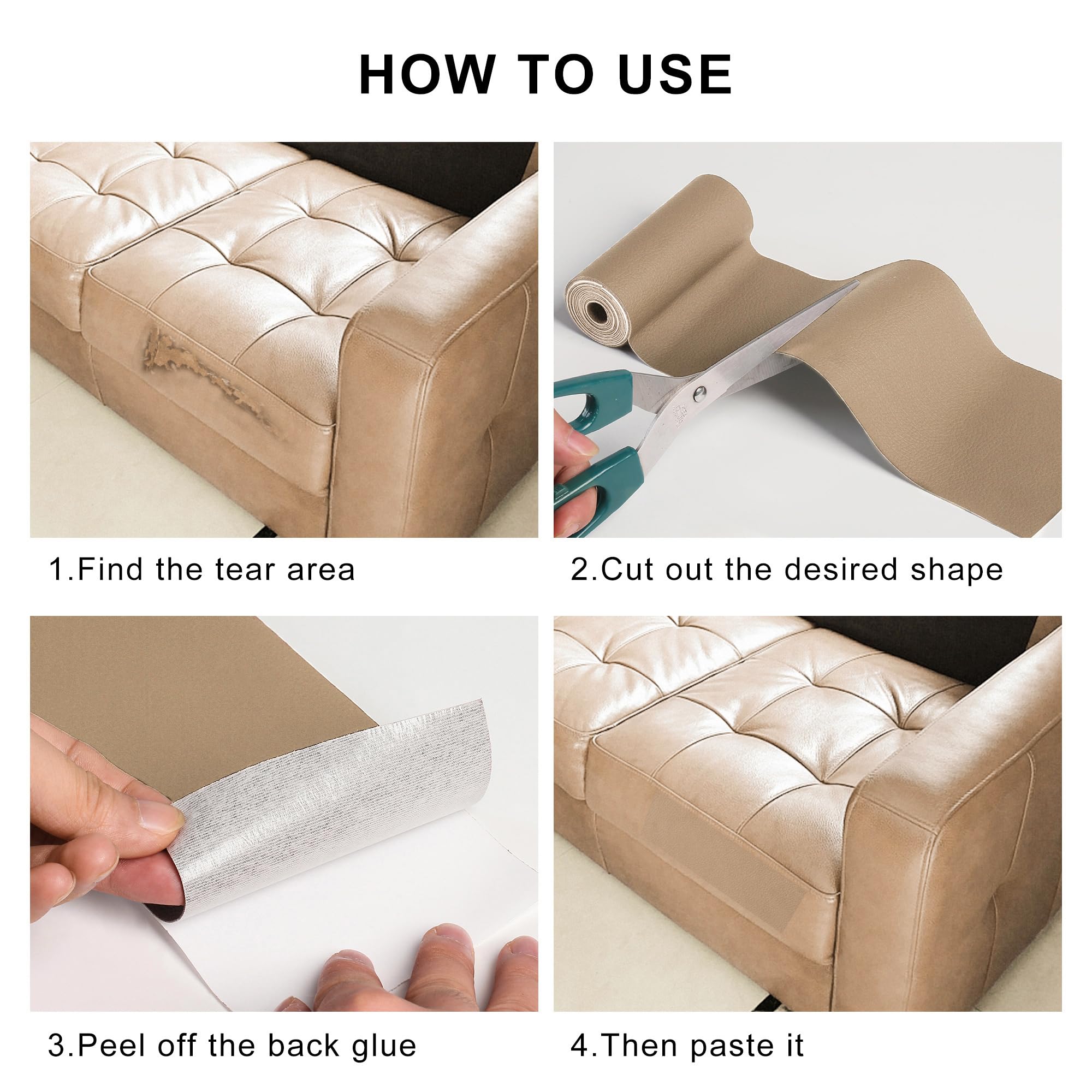 HOW TO USE

1.Find the tear area

2.Cut out the desired shape

3.Peel off the back glue

4.Then paste it