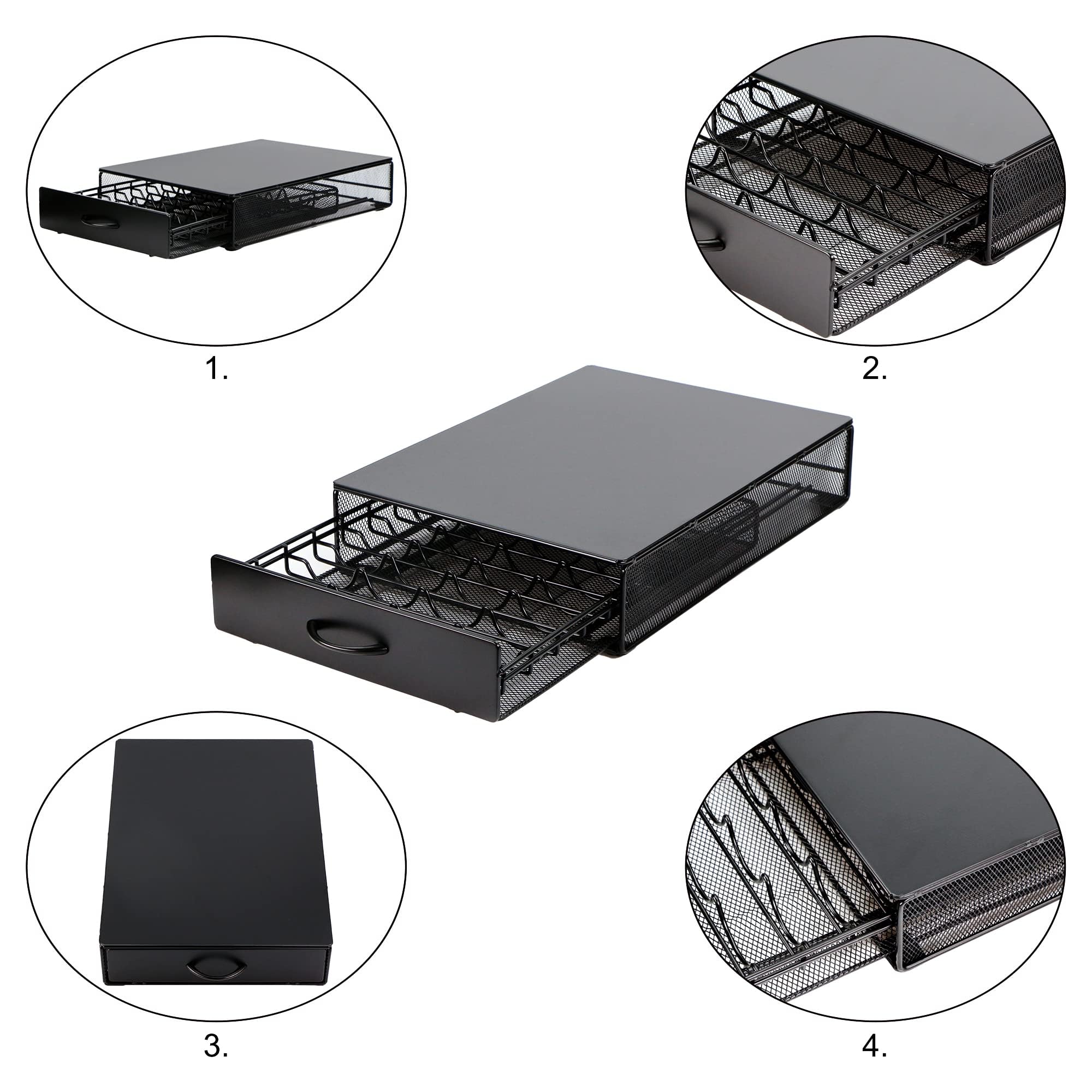 1.

2.

3.

4.