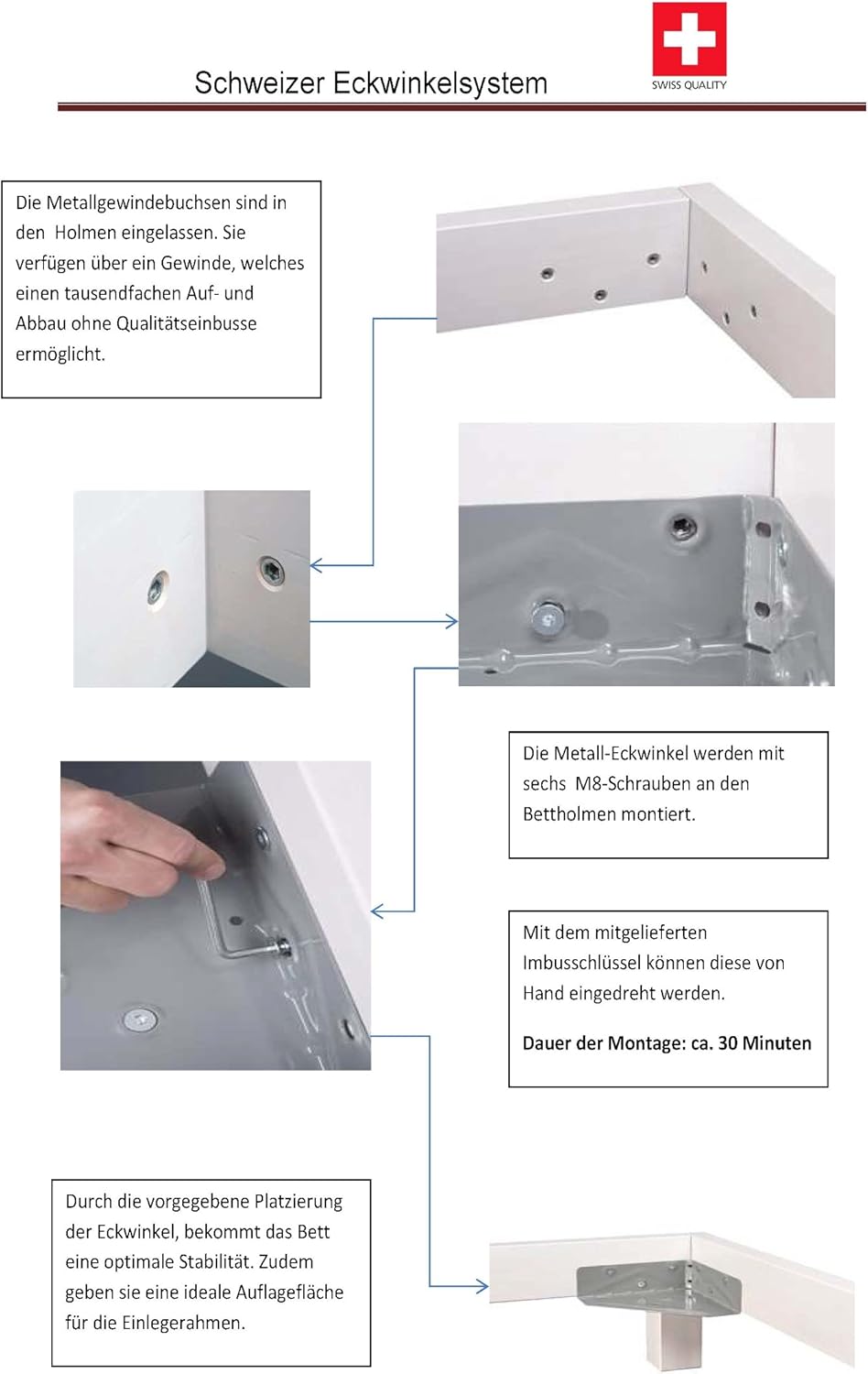 Schweizer Eckwinkelsystem

SWISS QUALITY

Die Metallgewindebuchsen sind in den Holmen eingelassen. Sie verfügen über ein Gewinde, welches einen tausendfachen Auf- und Abbau ohne Qualitätseinbusse ermöglicht.

Die Metall-Eckwinkel werden mit sechs M8-Schrauben an den Bettholmen montiert.

Mit dem mitgelieferten Imbusschlüssel können diese von Hand eingedreht werden.

Dauer der Montage: ca. 30 Minuten

Durch die vorgegebene Platzierung der Eckwinkel, bekommt das Bett eine optimale Stabilität. Zudem geben sie eine ideale Auflagefläche für die Einlegerahmen.