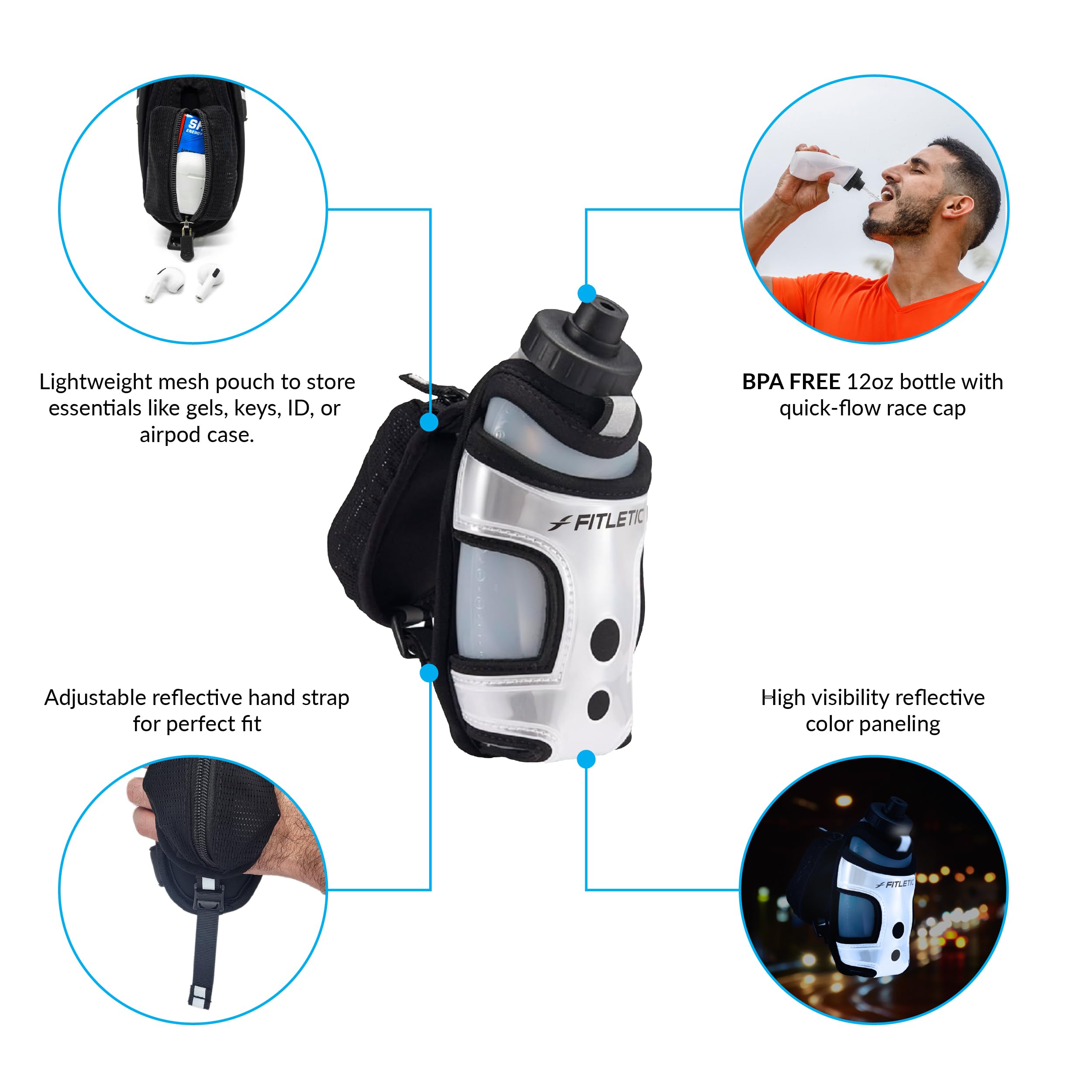 Lightweight mesh pouch to store essentials like gels, keys, ID, or airpod case.

BPA FREE 12oz bottle with quick-flow race cap

FITLETIC

Adjustable reflective hand strap for perfect fit

High visibility reflective color paneling

FITLETIC