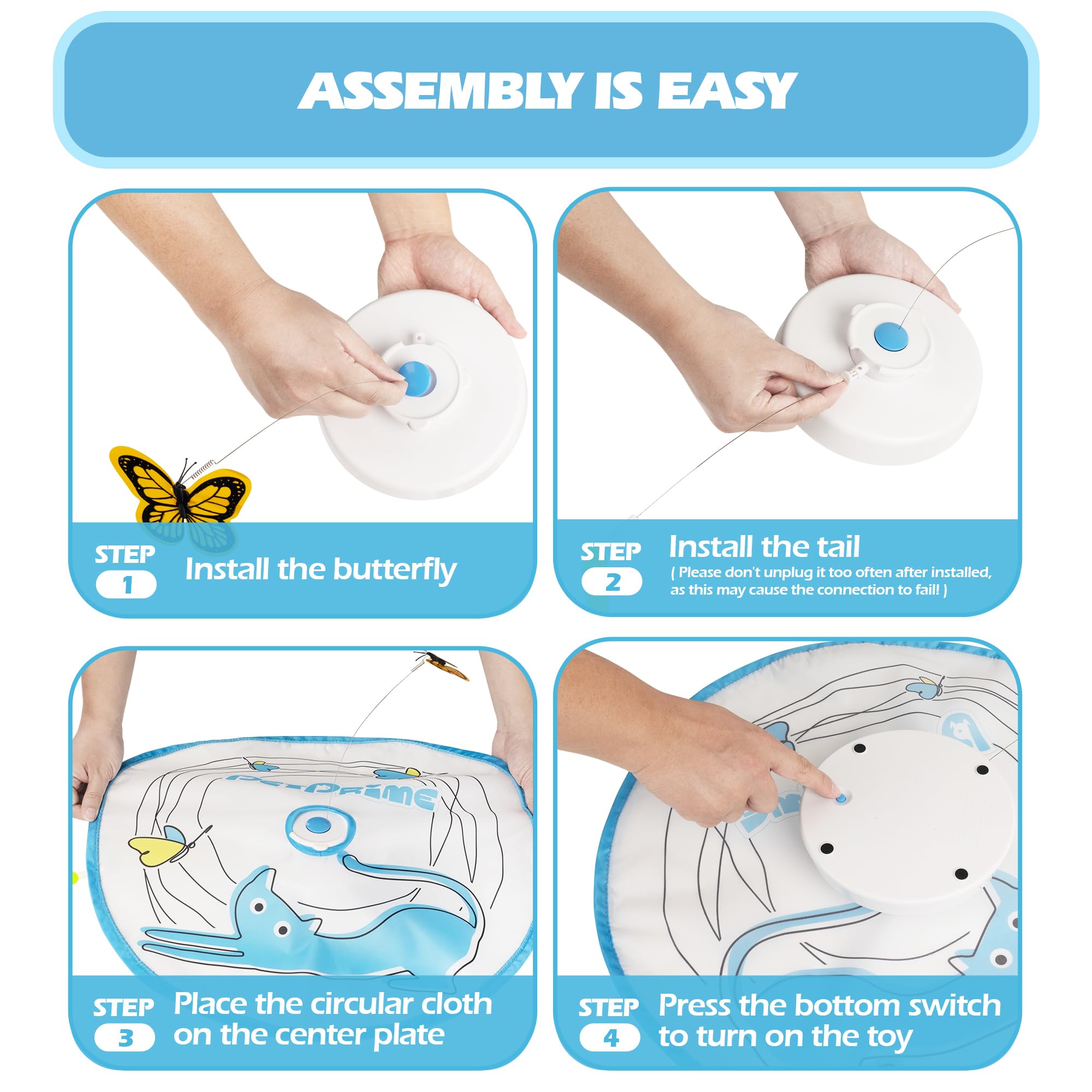 ASSEMBLY IS EASY

STEP 1 Install the butterfly

STEP 2 Install the tail
( Please don't unplug it too often after installed, as this may cause the connection to fail! )

PETPRIME

STEP 3 Place the circular cloth on the center plate

STEP 4 Press the bottom switch to turn on the toy