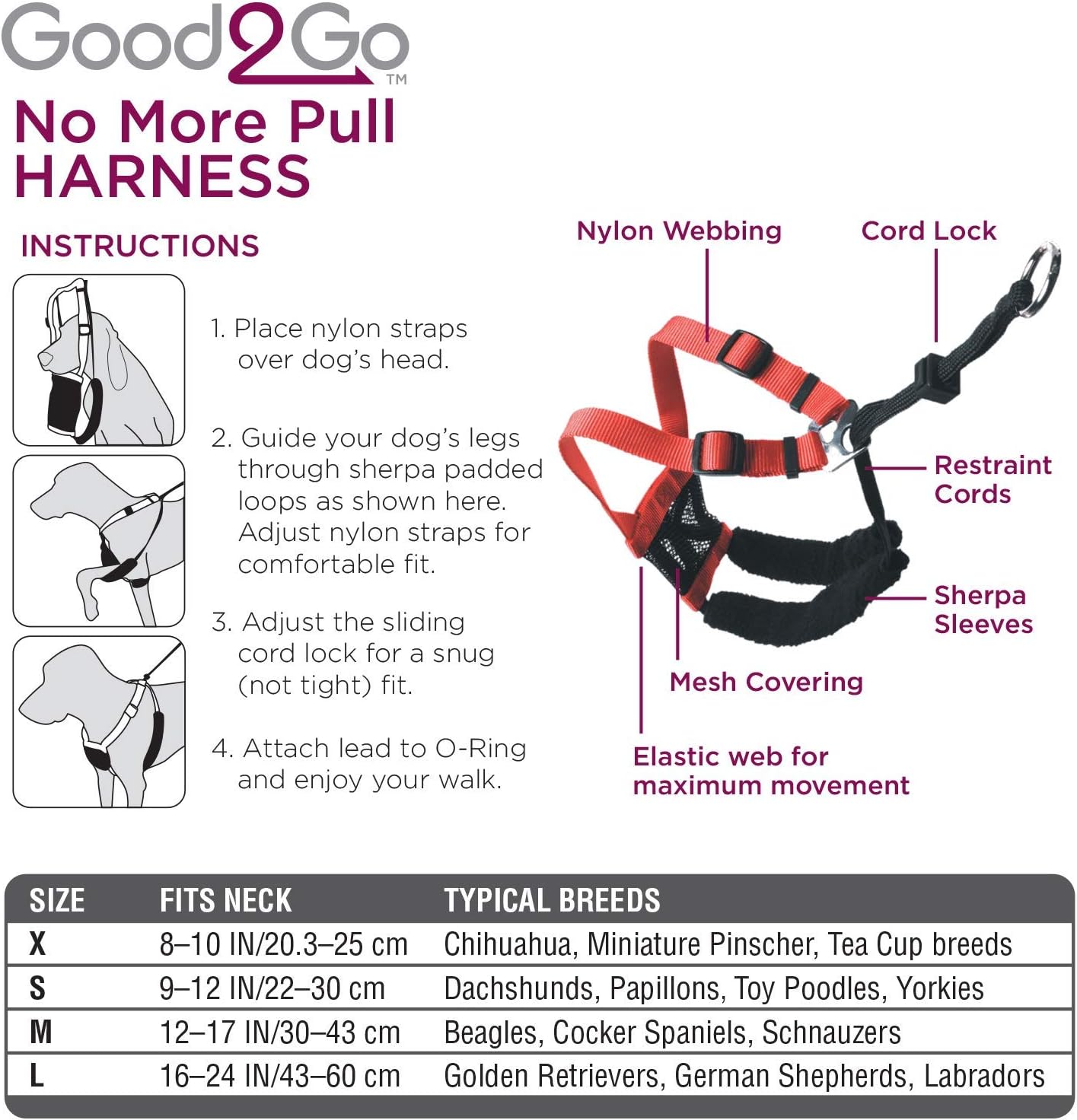 Good2Go™

No More Pull HARNESS

INSTRUCTIONS

1. Place nylon straps over dog's head.

2. Guide your dog's legs through sherpa padded loops as shown here. Adjust nylon straps for comfortable fit.

3. Adjust the sliding cord lock for a snug (not tight) fit.

4. Attach lead to O-Ring and enjoy your walk.

Nylon Webbing

Cord Lock

Restraint Cords

Sherpa Sleeves

Mesh Covering

Elastic web for maximum movement

| SIZE | FITS NECK | TYPICAL BREEDS |
|---|---|---|
| X | 8–10 IN/20.3–25 cm | Chihuahua, Miniature Pinscher, Tea Cup breeds |
| S | 9–12 IN/22–30 cm | Dachshunds, Papillons, Toy Poodles, Yorkies |
| M | 12–17 IN/30–43 cm | Beagles, Cocker Spaniels, Schnauzers |
| L | 16–24 IN/43–60 cm | Golden Retrievers, German Shepherds, Labradors |