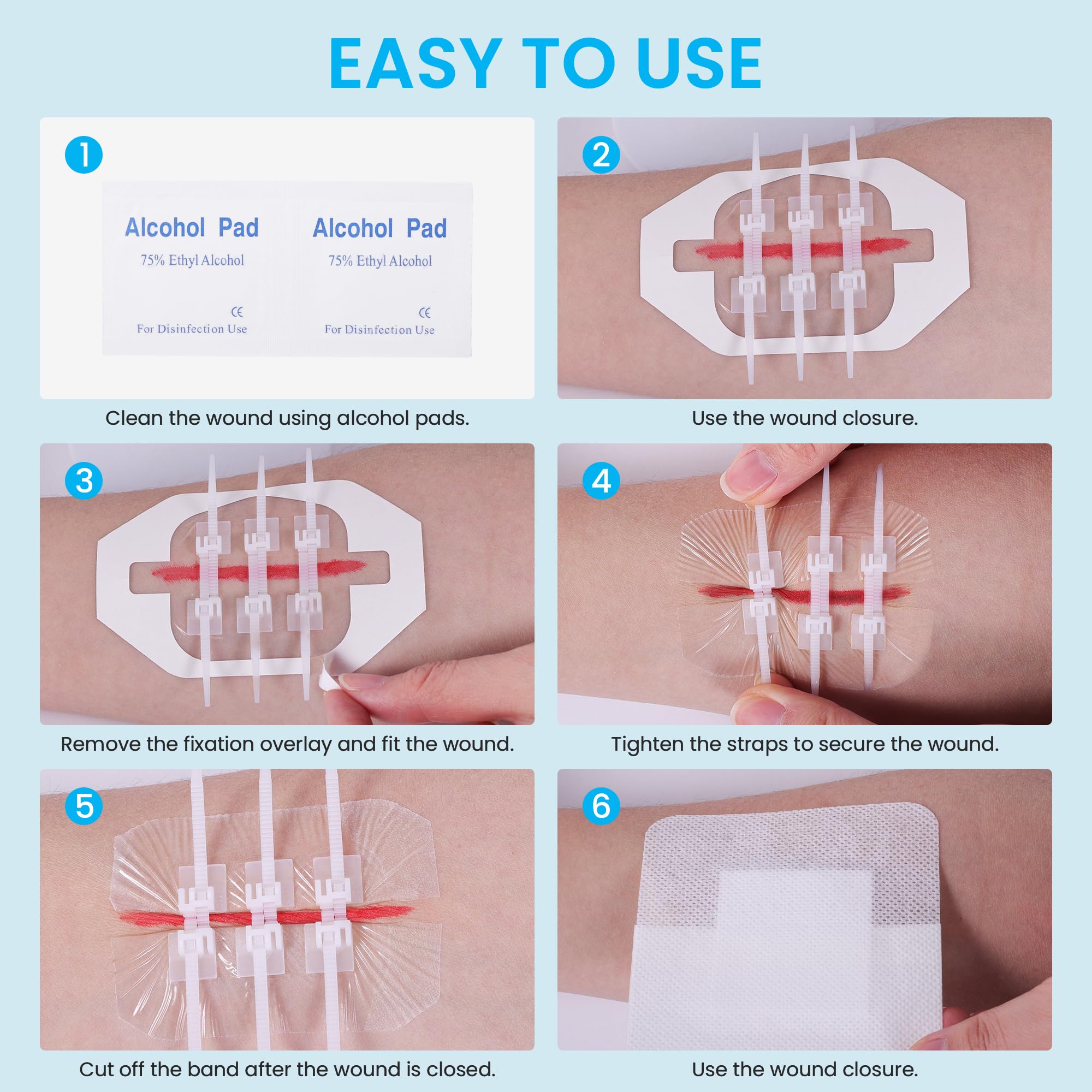 EASY TO USE

1

Alcohol Pad
75% Ethyl Alcohol
CE
For Disinfection Use

Alcohol Pad
75% Ethyl Alcohol
CE
For Disinfection Use

Clean the wound using alcohol pads.

2

Use the wound closure.

3

Remove the fixation overlay and fit the wound.

4

Tighten the straps to secure the wound.

5

Cut off the band after the wound is closed.

6

Use the wound closure.