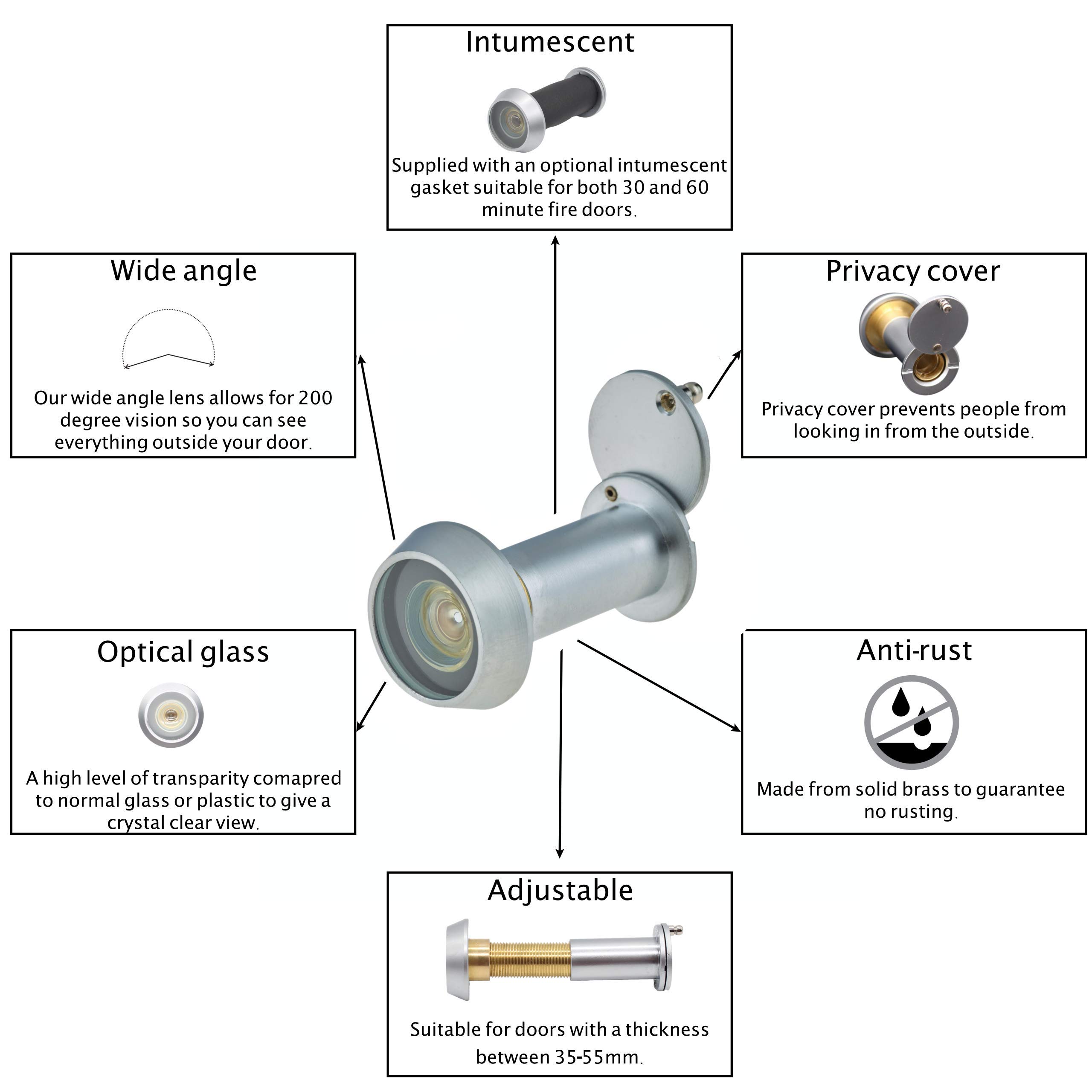 Intumescent

Supplied with an optional intumescent gasket suitable for both 30 and 60 minute fire doors.

Wide angle

Our wide angle lens allows for 200 degree vision so you can see everything outside your door.

Privacy cover

Privacy cover prevents people from looking in from the outside.

Optical glass

A high level of transparity comapred to normal glass or plastic to give a crystal clear view.

Anti-rust

Made from solid brass to guarantee no rusting.

Adjustable

Suitable for doors with a thickness between 35-55mm.