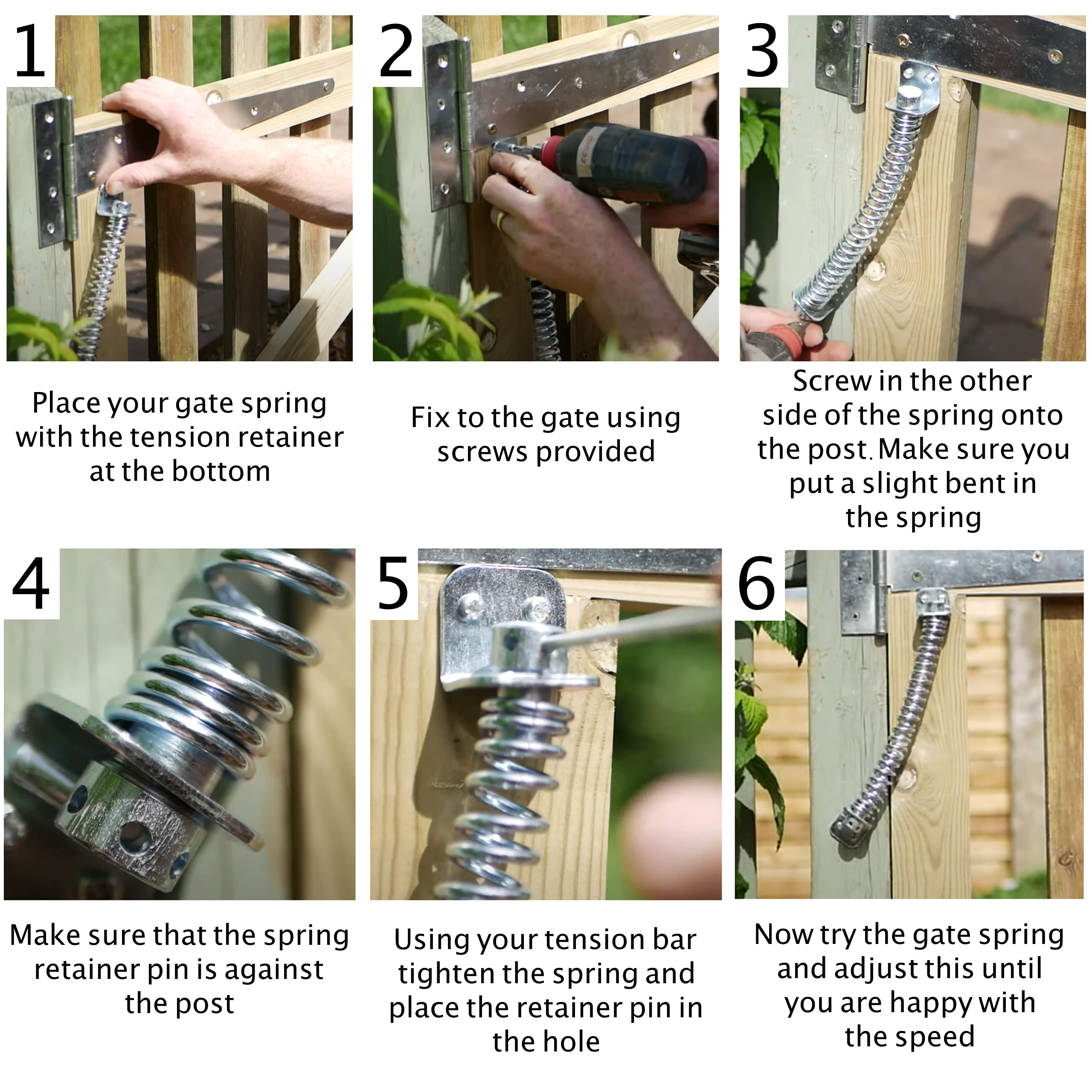 1

Place your gate spring with the tension retainer at the bottom

2

Fix to the gate using screws provided

3

Screw in the other side of the spring onto the post. Make sure you put a slight bent in the spring

4

Make sure that the spring retainer pin is against the post

5

Using your tension bar tighten the spring and place the retainer pin in the hole

6

Now try the gate spring and adjust this until you are happy with the speed