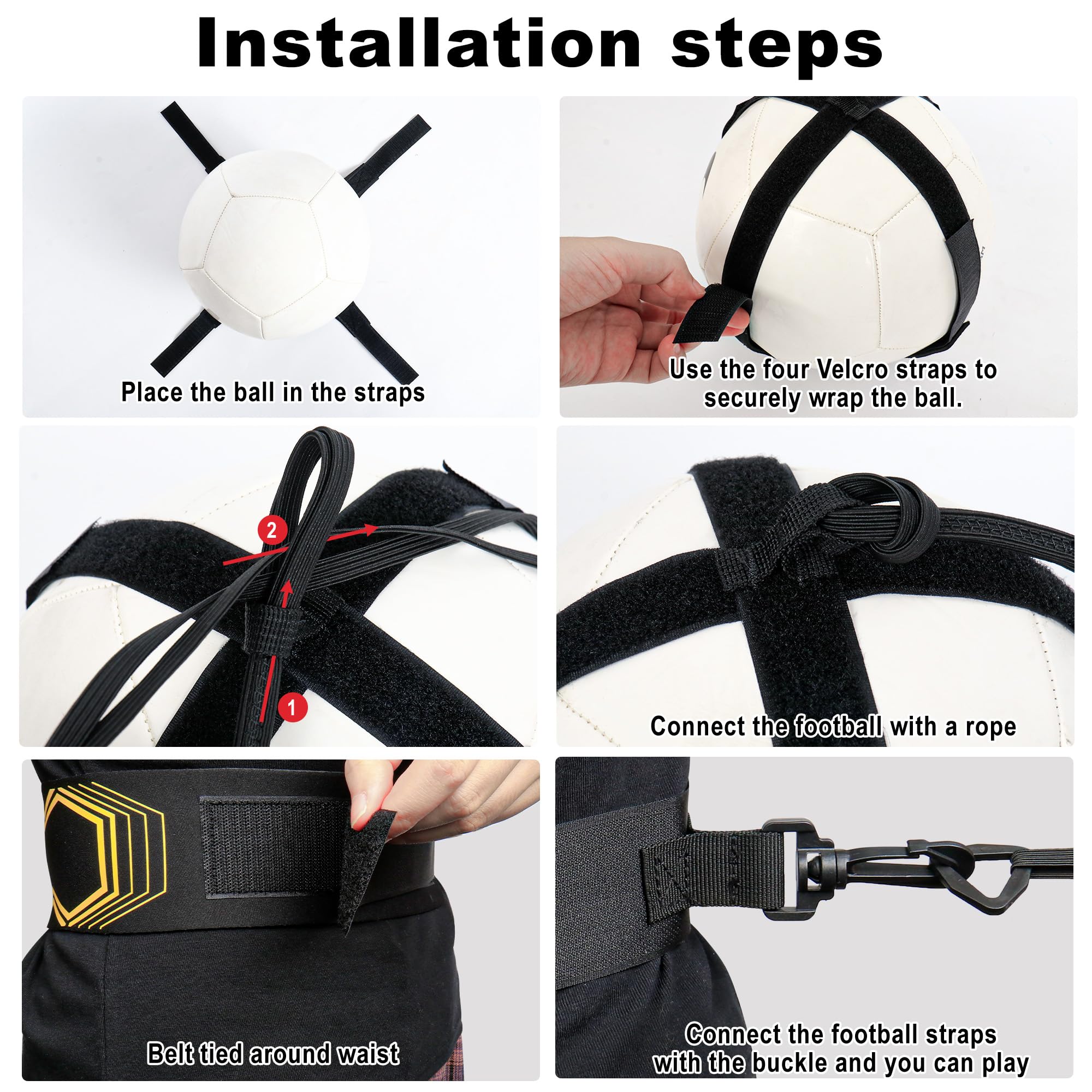 Installation steps

Place the ball in the straps

Use the four Velcro straps to securely wrap the ball.

2

1

Connect the football with a rope

Belt tied around waist

Connect the football straps with the buckle and you can play