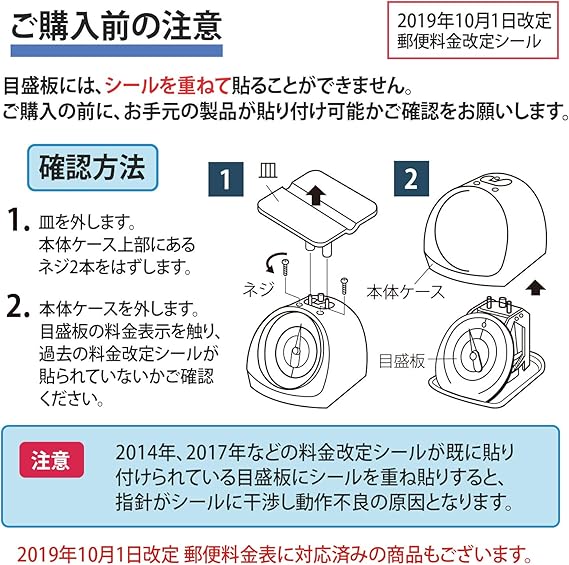 ご購入前の注意

2019年10月1日改定
郵便料金改定シール

目盛板には、シールを重ねて貼ることができません。
ご購入の前に、お手元の製品が貼り付け可能かご確認をお願いします。

確認方法

1. 皿を外します。
本体ケース上部にある
ネジ2本をはずします。

2. 本体ケースを外します。
目盛板の料金表示を触り、
過去の料金改定シールが
貼られていないかご確認
ください。

1

皿

ネジ

2

本体ケース

目盛板

注意

2014年、2017年などの料金改定シールが既に貼り付けられている目盛板にシールを重ね貼りすると、指針がシールに干渉し動作不良の原因となります。

2019年10月1日改定 郵便料金表に対応済みの商品もございます。