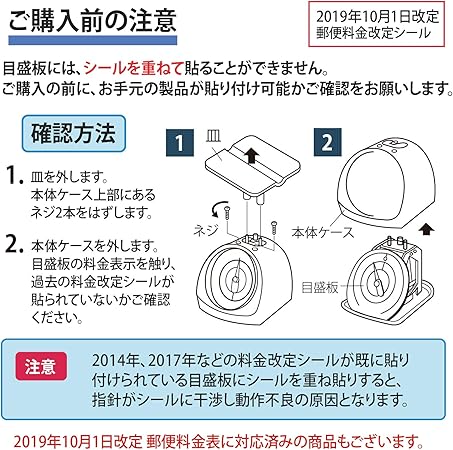 ご購入前の注意

2019年10月1日改定
郵便料金改定シール

目盛板には、シールを重ねて貼ることができません。
ご購入の前に、お手元の製品が貼り付け可能かご確認をお願いします。

確認方法

1. 皿を外します。
本体ケース上部にあるネジ2本をはずします。

2. 本体ケースを外します。
目盛板の料金表示を触り、過去の料金改定シールが貼られていないかご確認ください。

1

皿

ネジ

2

本体ケース

目盛板

注意

2014年、2017年などの料金改定シールが既に貼り付けられている目盛板にシールを重ね貼りすると、指針がシールに干渉し動作不良の原因となります。

2019年10月1日改定 郵便料金表に対応済みの商品もございます。