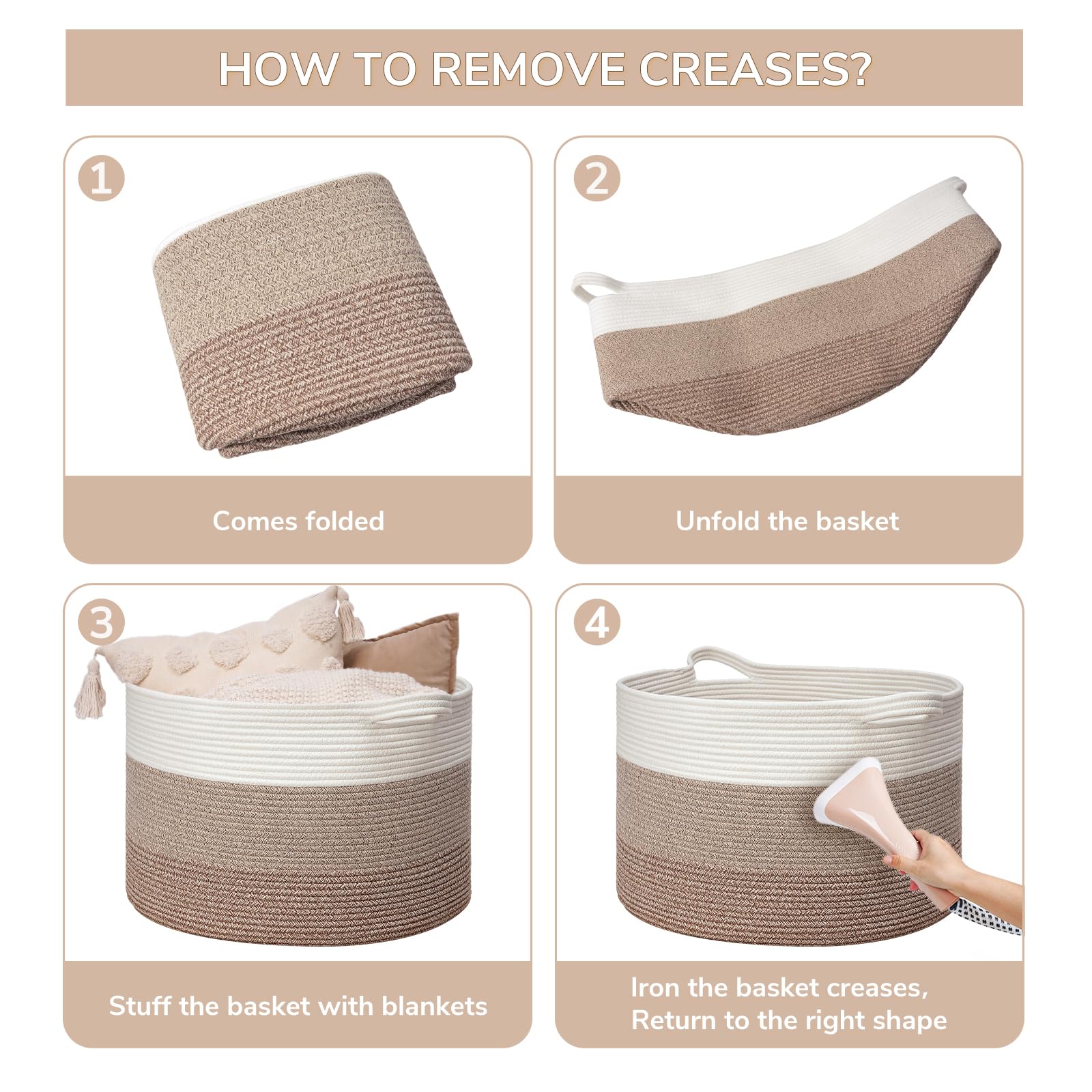 HOW TO REMOVE CREASES?

1

Comes folded

2

Unfold the basket

3

Stuff the basket with blankets

4

Iron the basket creases,
Return to the right shape