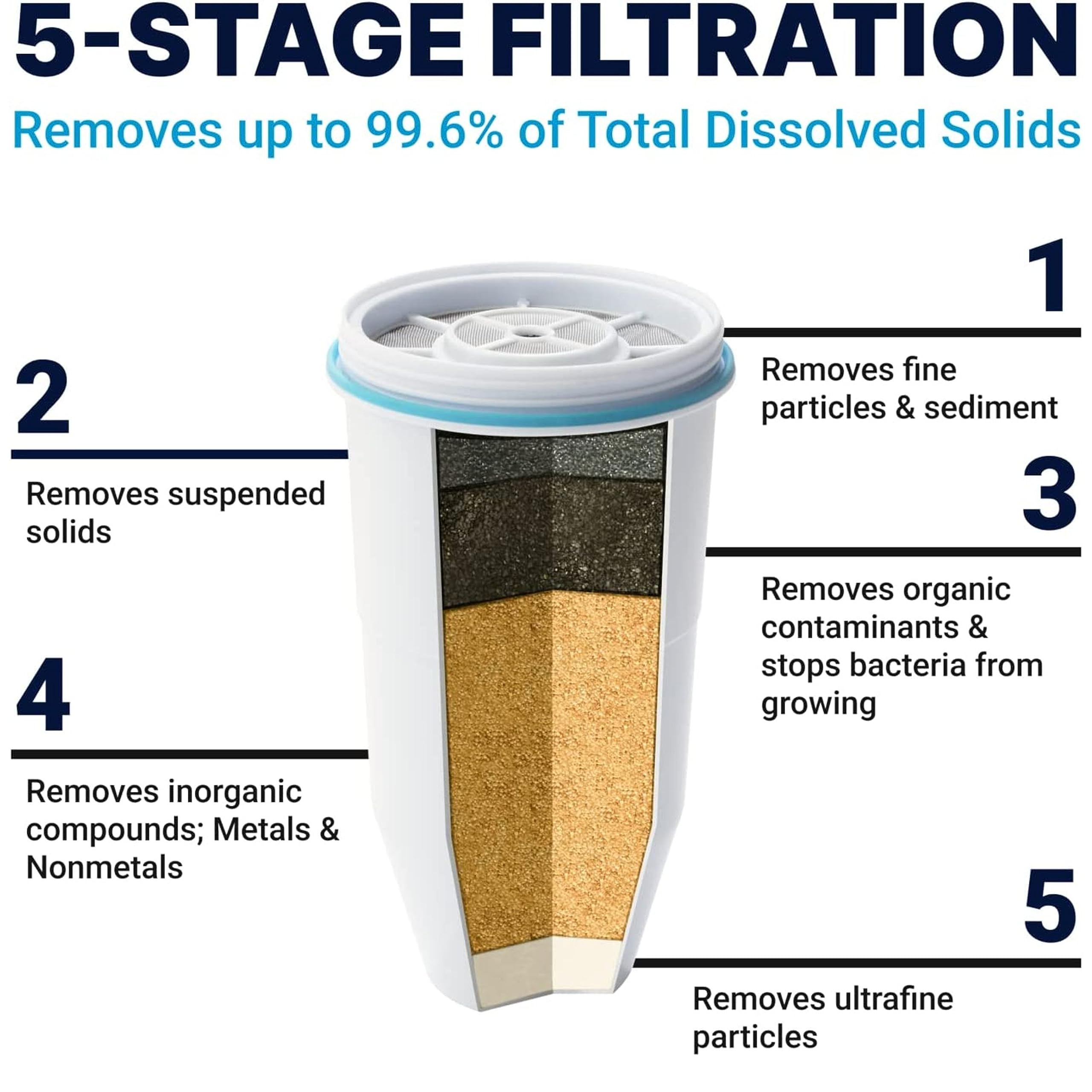 5-STAGE FILTRATION

Removes up to 99.6% of Total Dissolved Solids

1

Removes fine particles & sediment

2

Removes suspended solids

3

Removes organic contaminants & stops bacteria from growing

4

Removes inorganic compounds; Metals & Nonmetals

5

Removes ultrafine particles