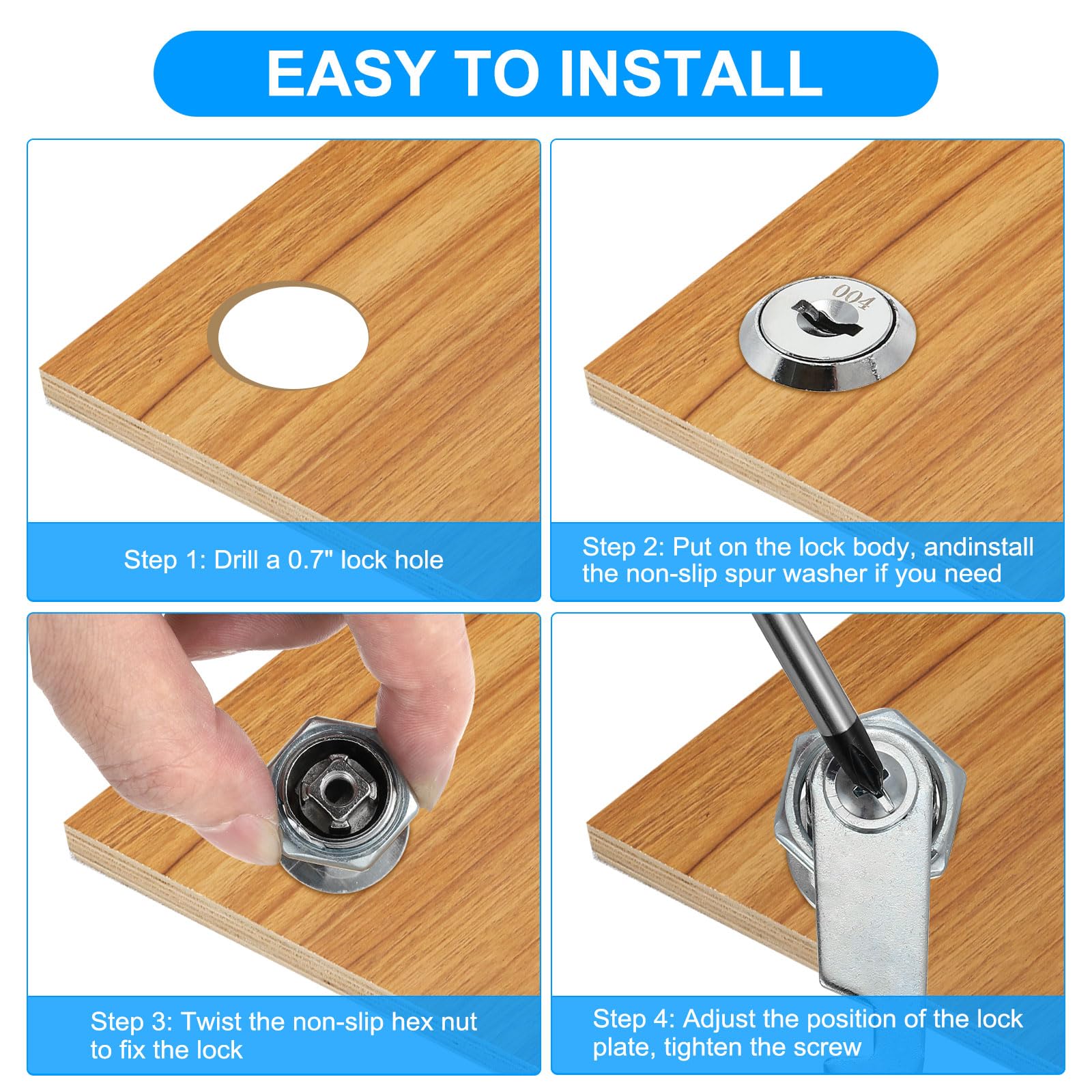 EASY TO INSTALL

Step 1: Drill a 0.7" lock hole

004

Step 2: Put on the lock body, andinstall the non-slip spur washer if you need

Step 3: Twist the non-slip hex nut to fix the lock

Step 4: Adjust the position of the lock plate, tighten the screw