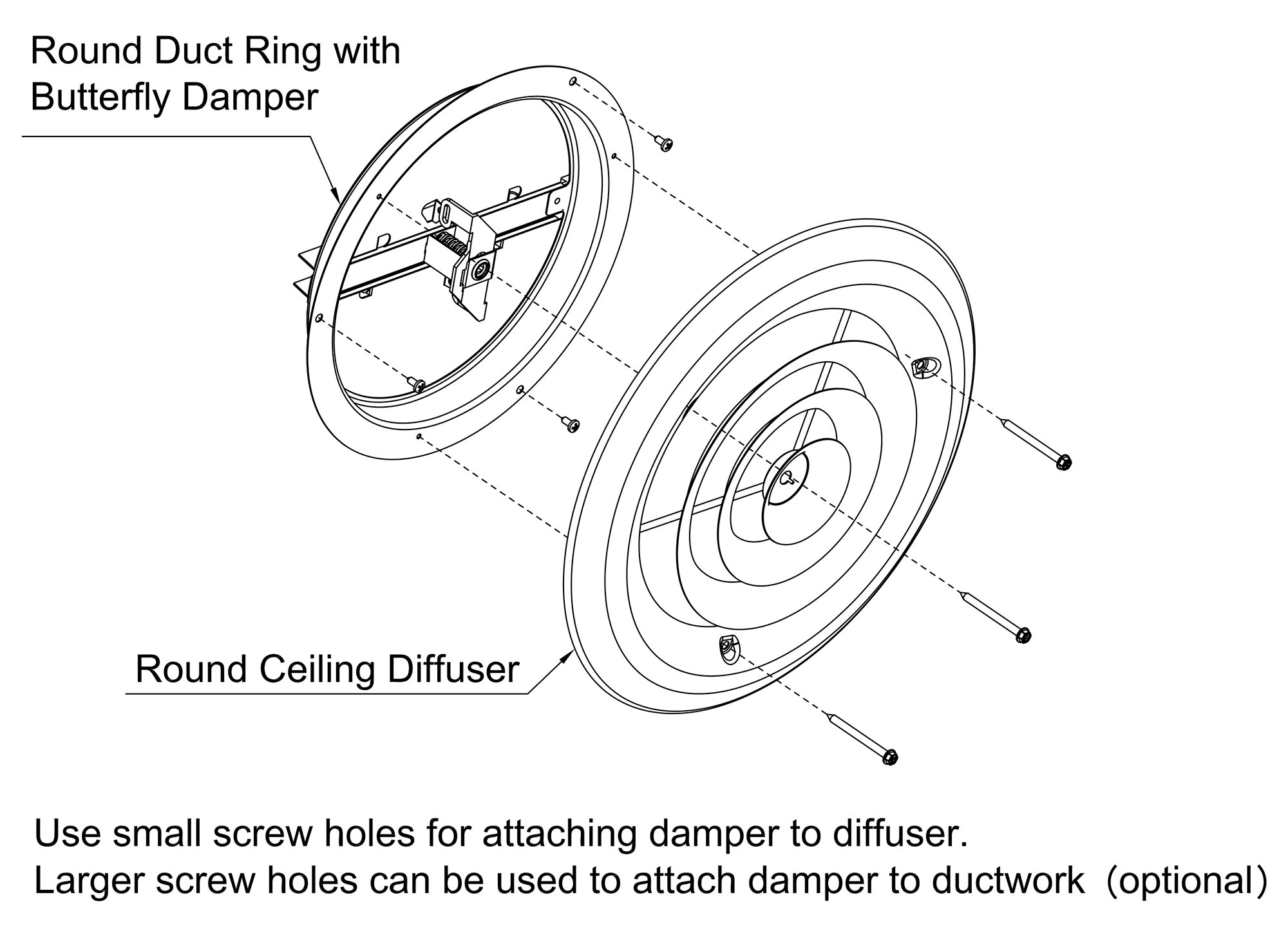 Round Duct Ring with Butterfly Damper

Round Ceiling Diffuser

Use small screw holes for attaching damper to diffuser.
Larger screw holes can be used to attach damper to ductwork (optional)