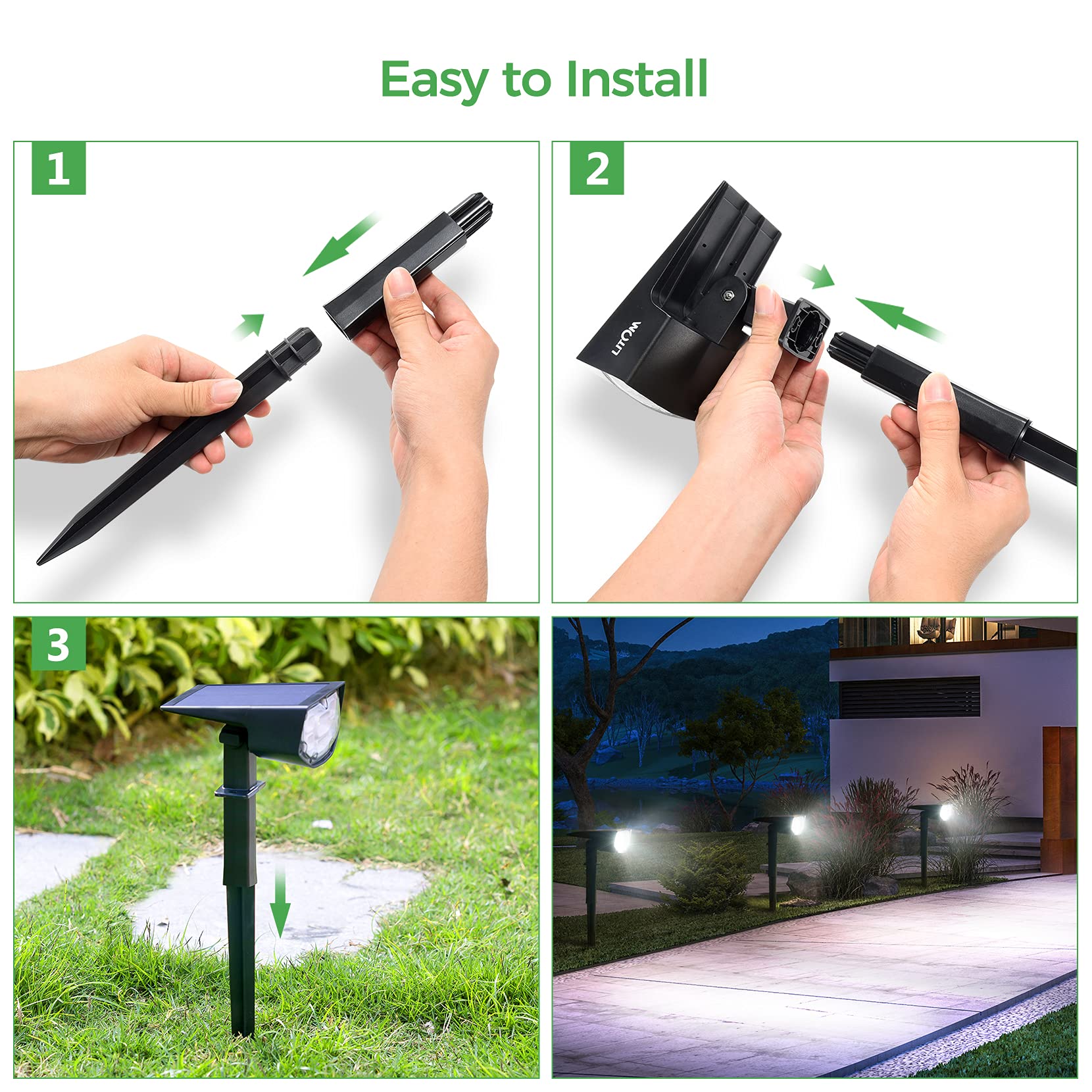 Easy to Install

1

2

LITOM

3