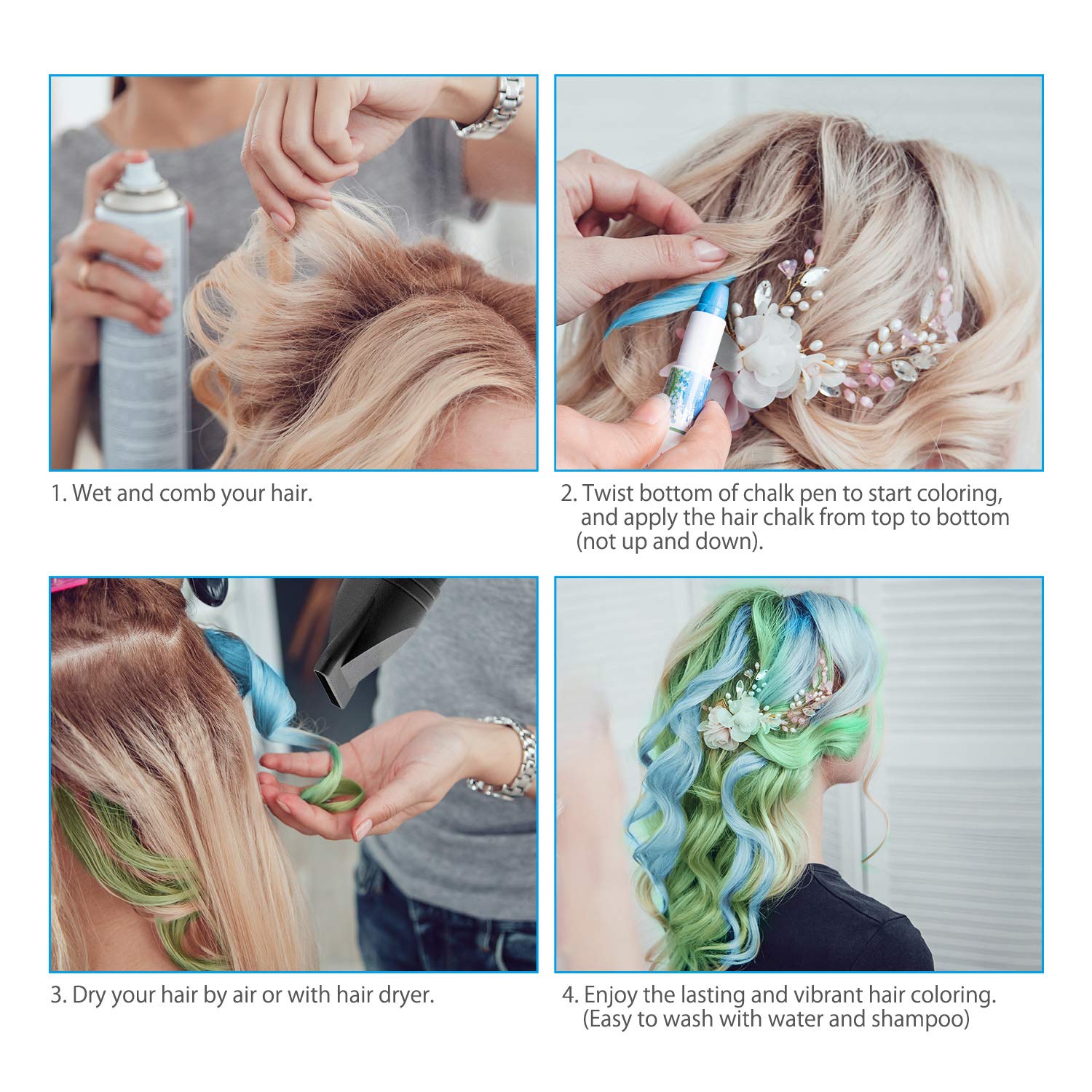 1. Wet and comb your hair.

2. Twist bottom of chalk pen to start coloring, and apply the hair chalk from top to bottom (not up and down).

3. Dry your hair by air or with hair dryer.

4. Enjoy the lasting and vibrant hair coloring. (Easy to wash with water and shampoo)