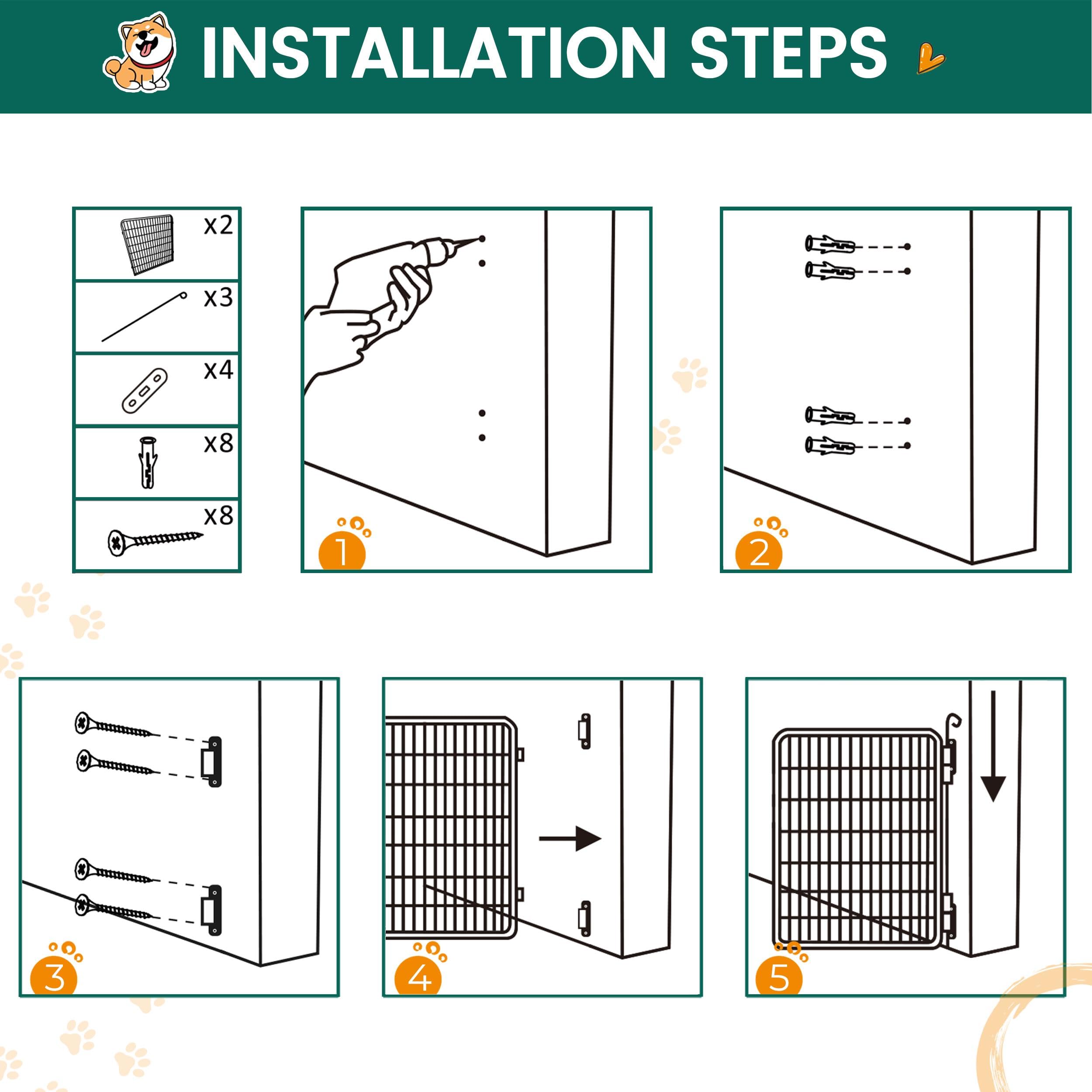 INSTALLATION STEPS

x2

x3

x4

x8

x8

1

2

3

4

5