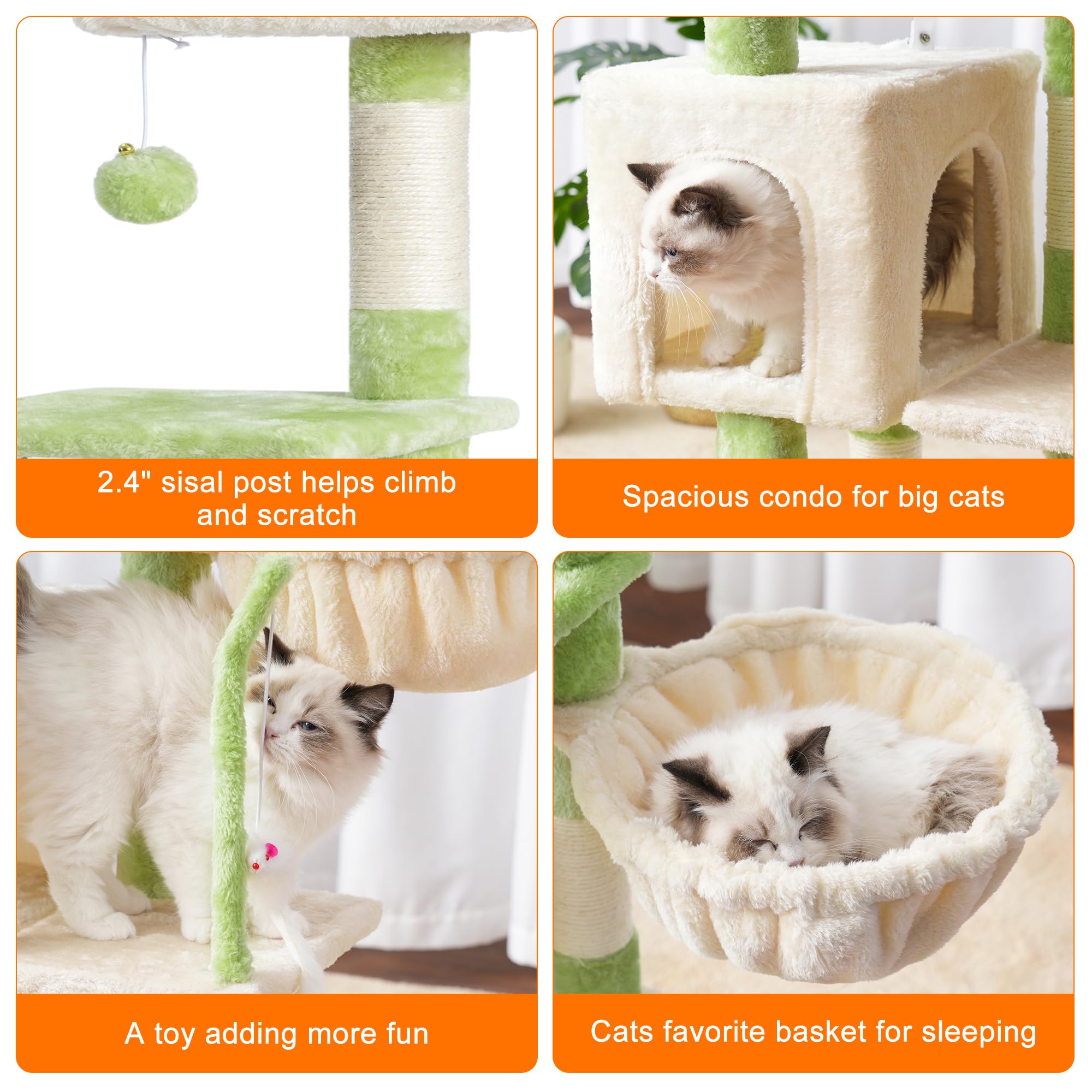 2.4" sisal post helps climb and scratch

Spacious condo for big cats

A toy adding more fun

Cats favorite basket for sleeping