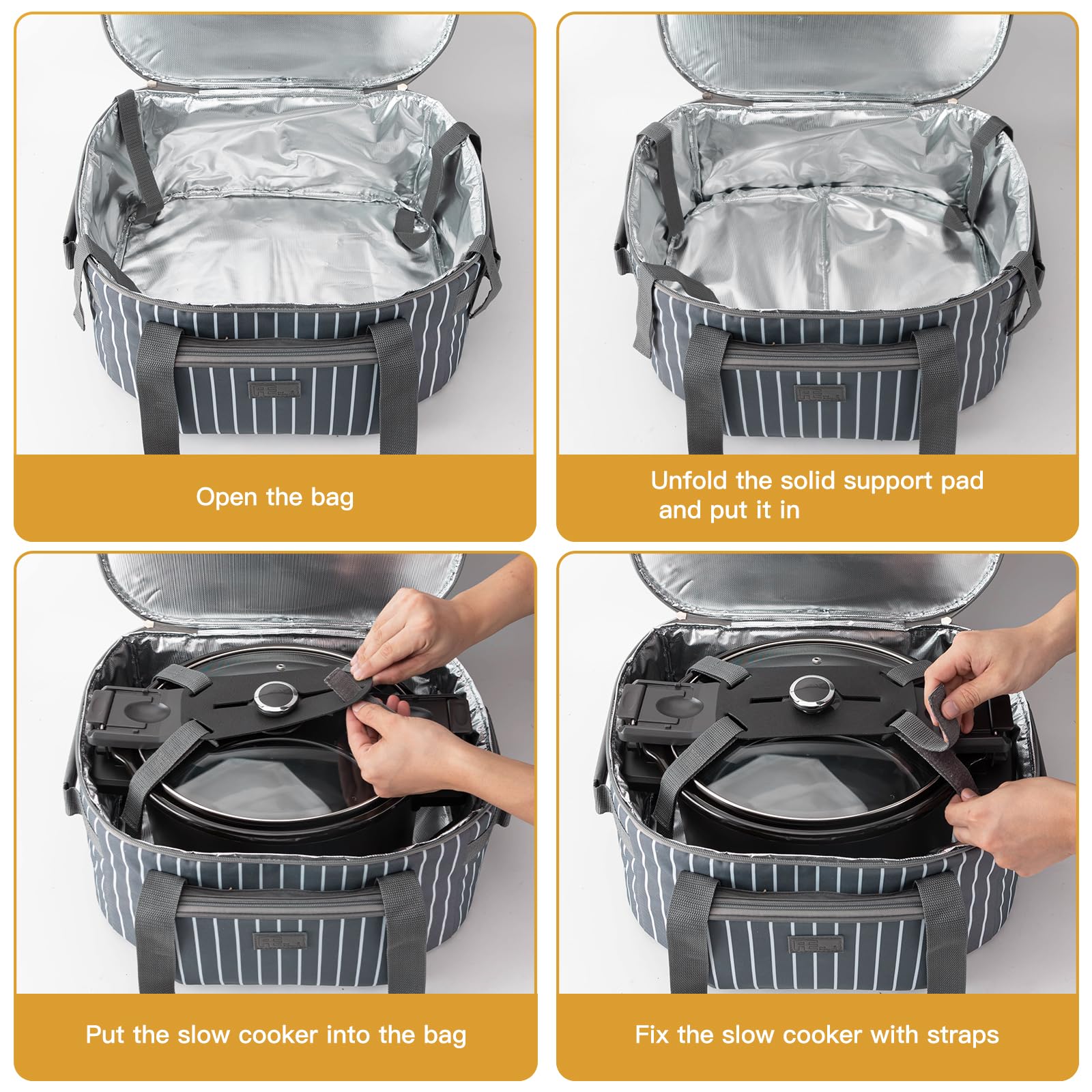 Open the bag

Unfold the solid support pad and put it in

Put the slow cooker into the bag

Fix the slow cooker with straps