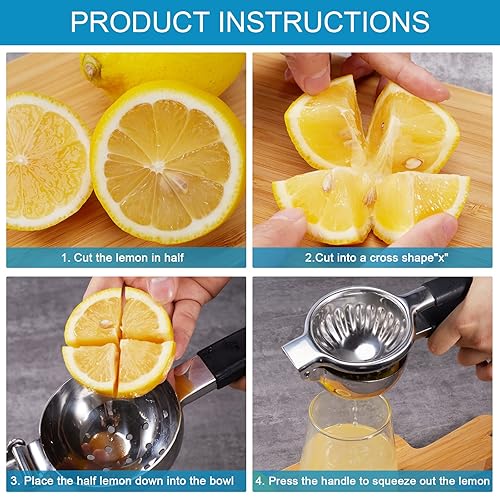 PRODUCT INSTRUCTIONS

1. Cut the lemon in half

2.Cut into a cross shape"x"

3. Place the half lemon down into the bowl

4. Press the handle to squeeze out the lemon