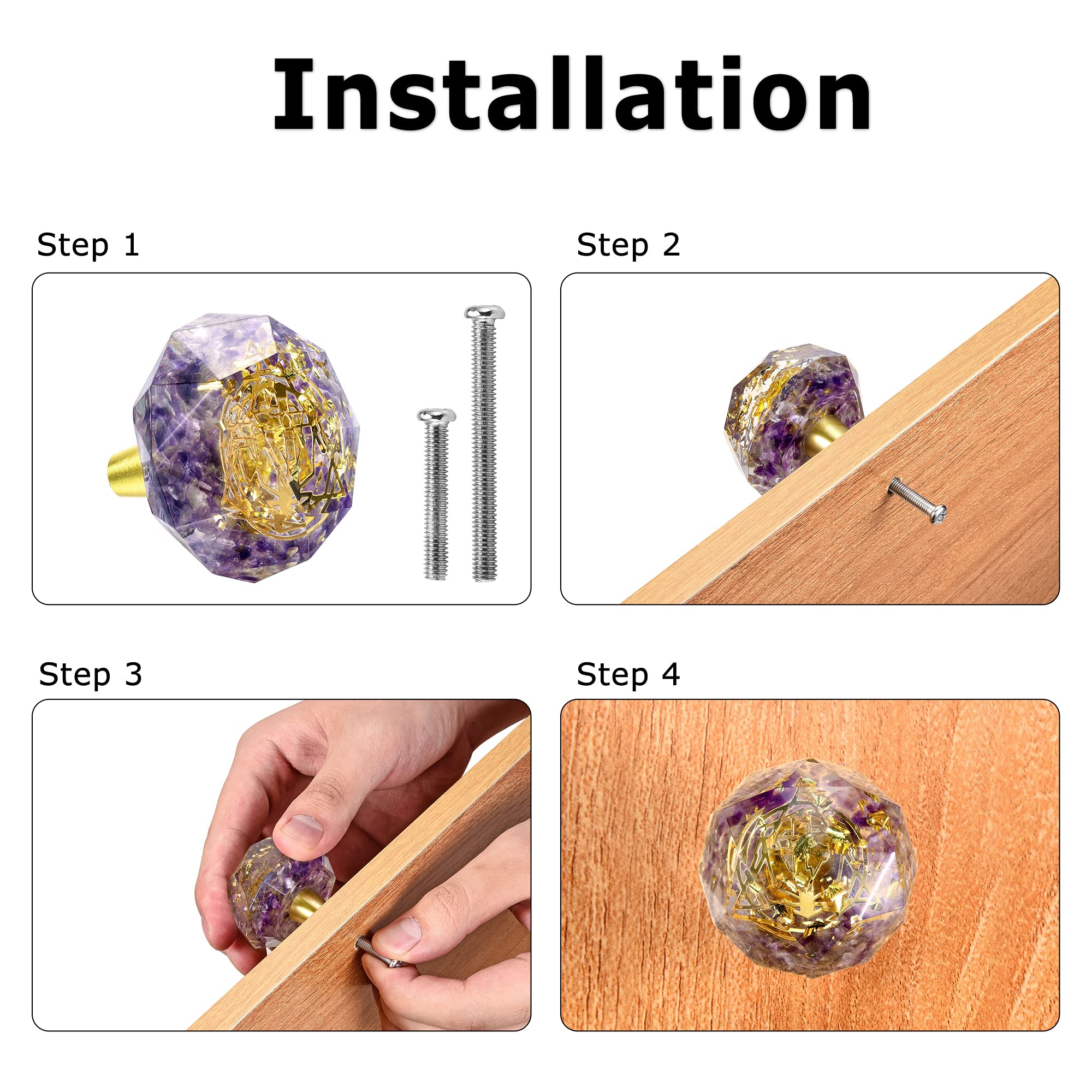 Installation

Step 1

Step 2

Step 3

Step 4