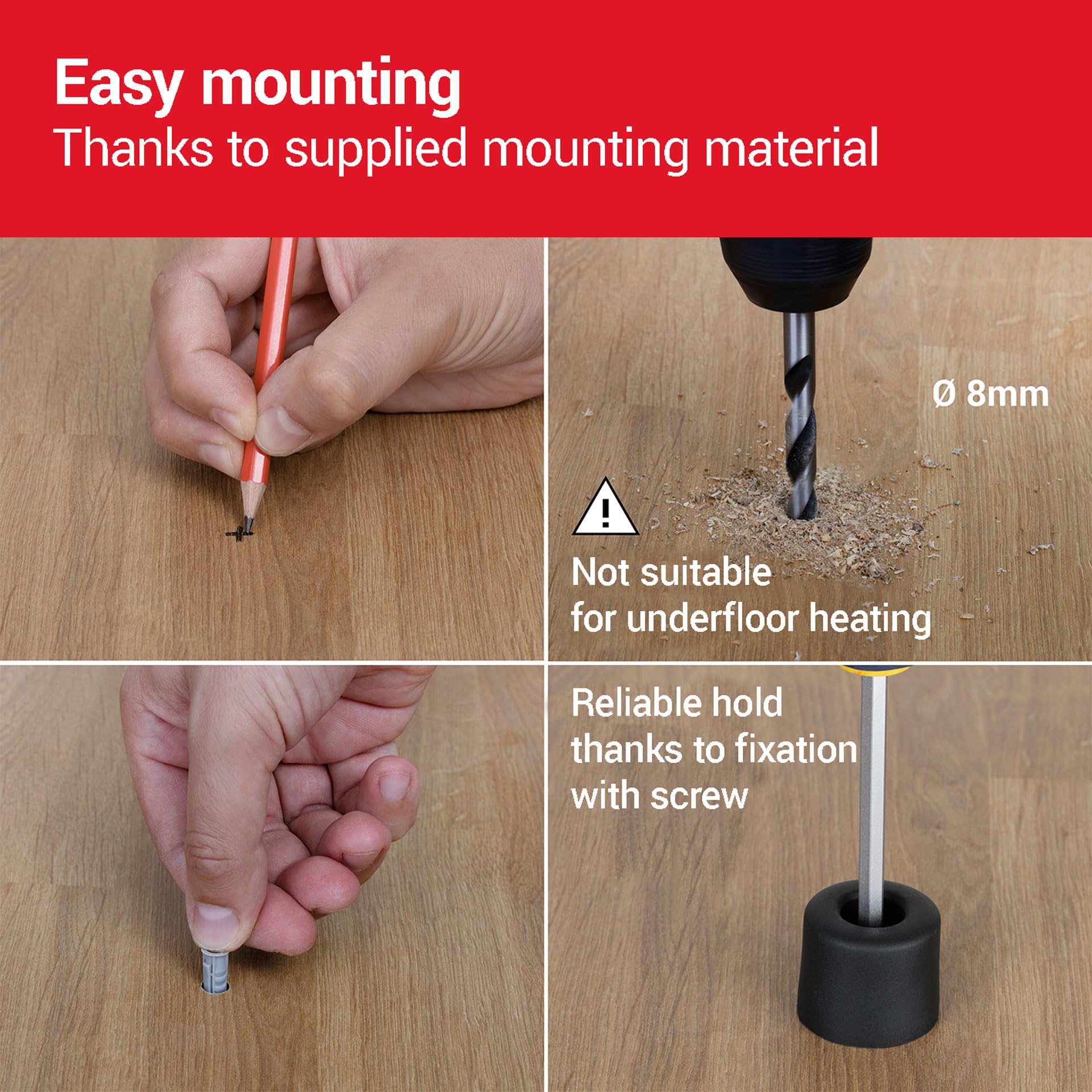 Easy mounting
Thanks to supplied mounting material

Ø 8mm

Not suitable for underfloor heating

Reliable hold thanks to fixation with screw