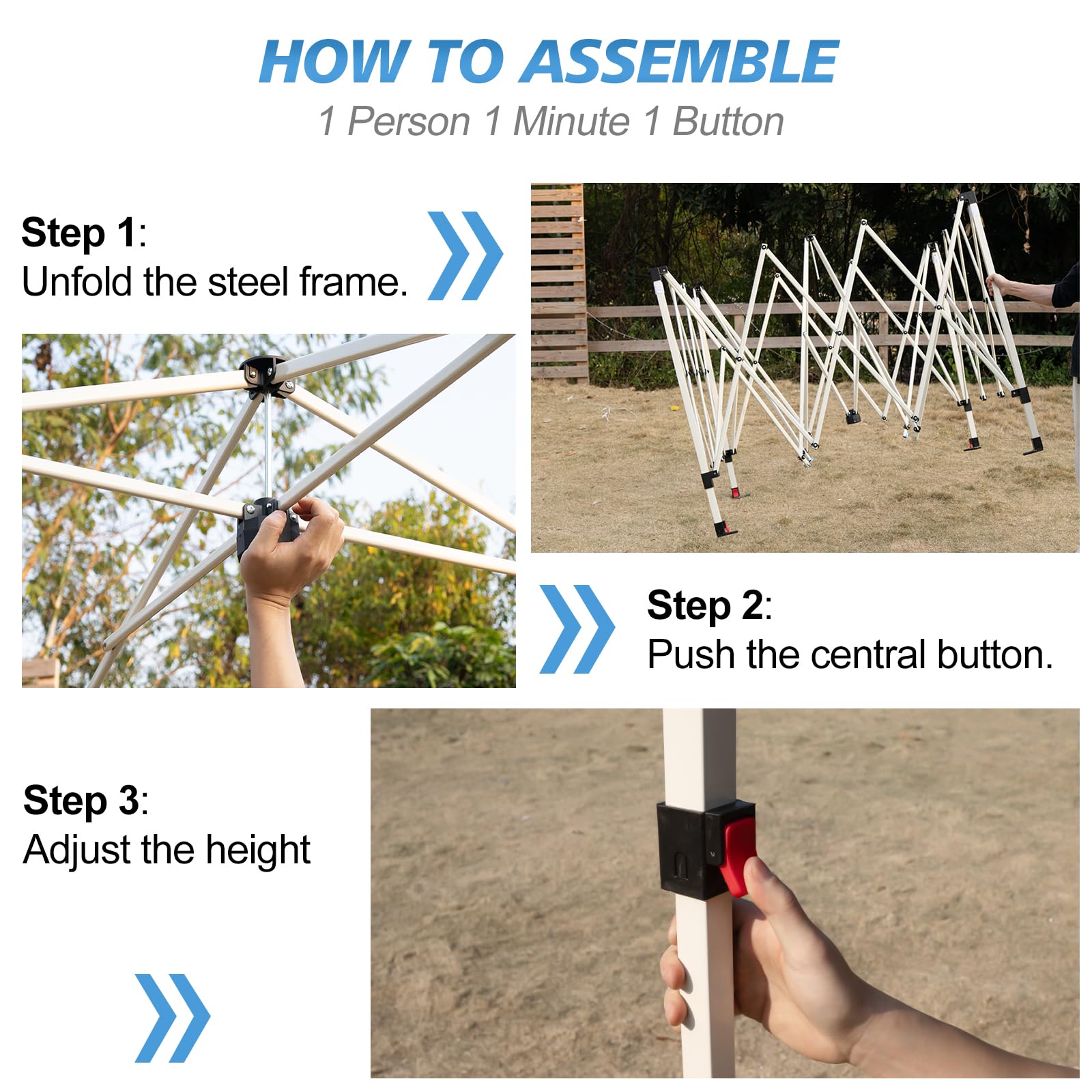 HOW TO ASSEMBLE

1 Person 1 Minute 1 Button

Step 1:
Unfold the steel frame.

Step 2:
Push the central button.

Step 3:
Adjust the height