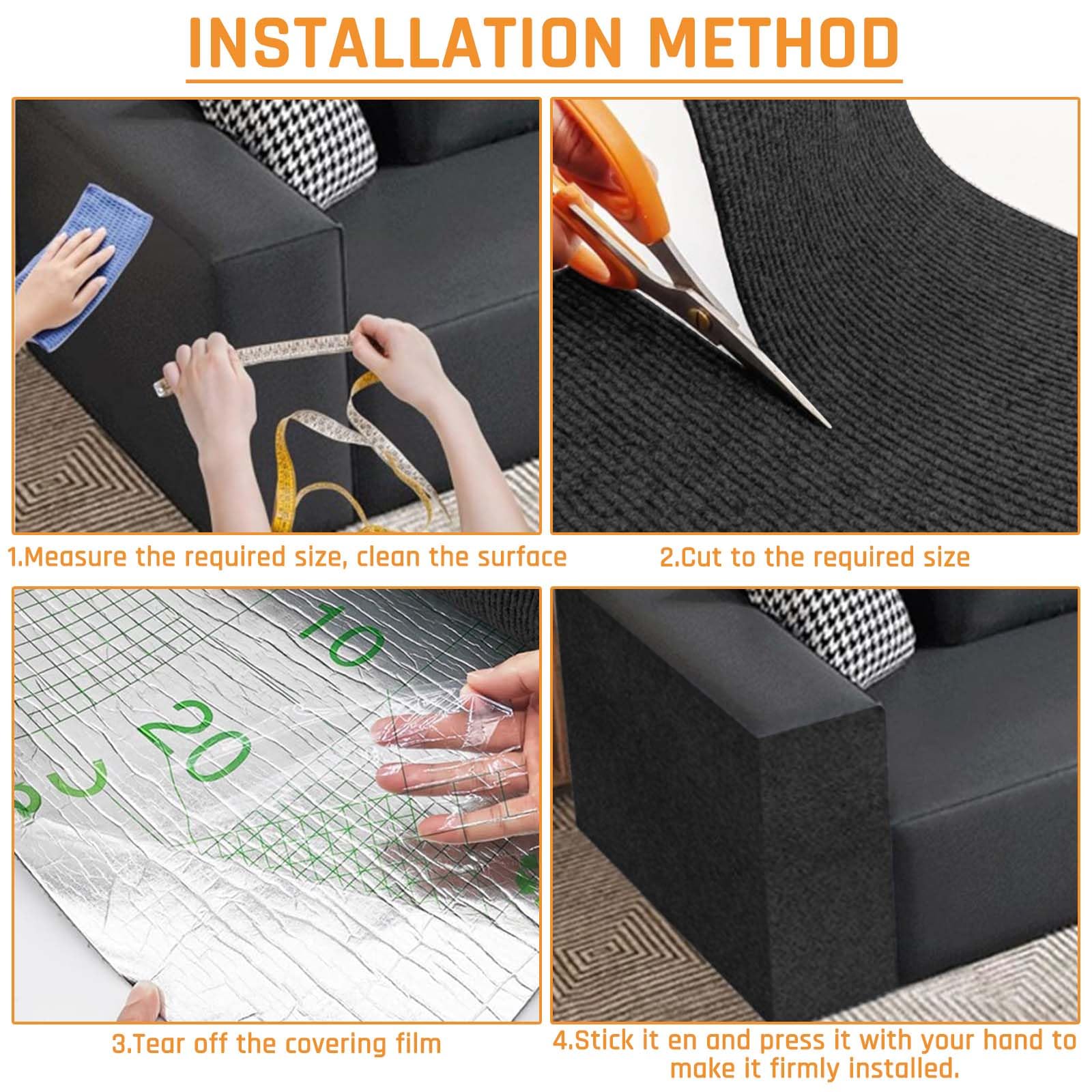 INSTALLATION METHOD

1.Measure the required size, clean the surface

2.Cut to the required size

10

20

3.Tear off the covering film

4.Stick it en and press it with your hand to make it firmly installed.