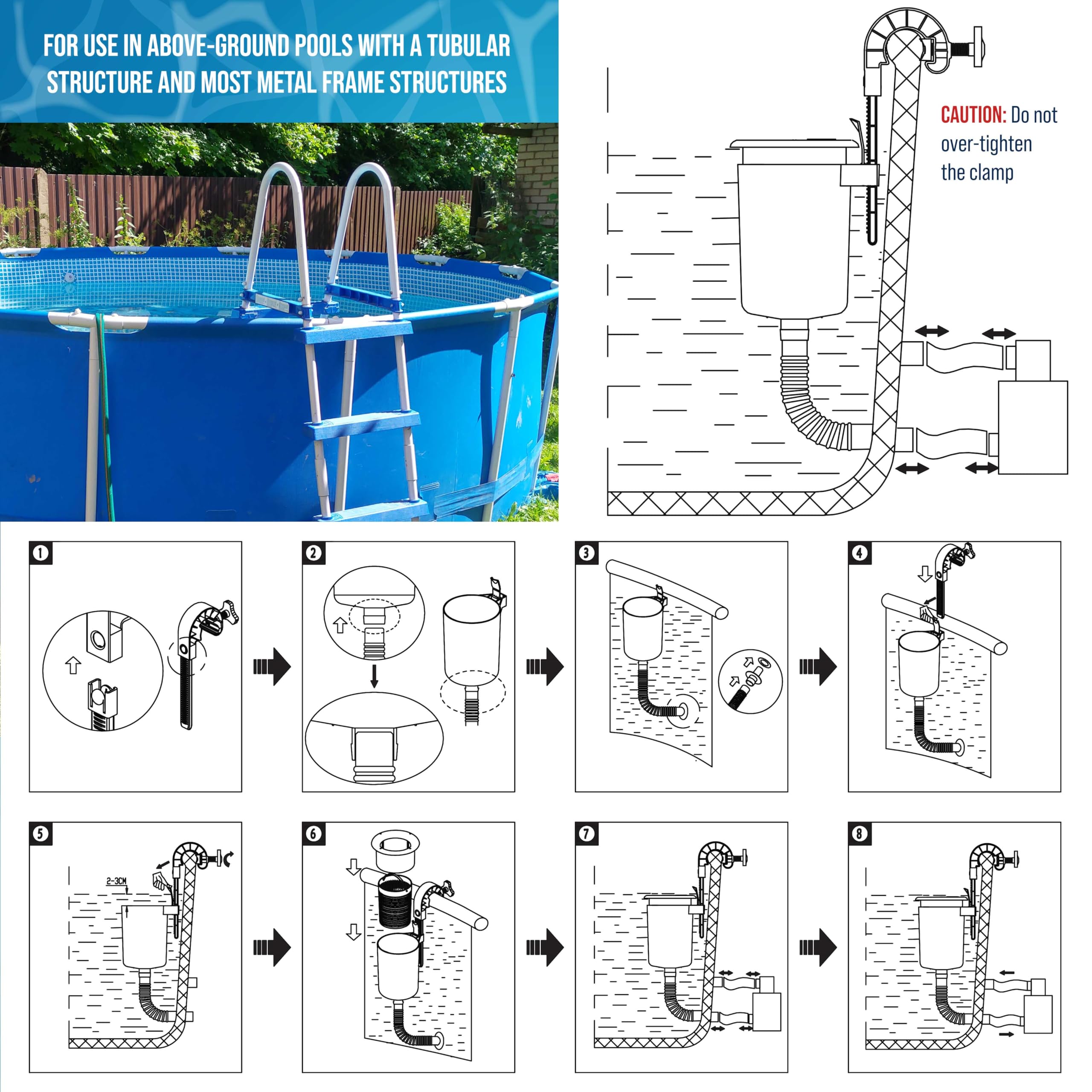 FOR USE IN ABOVE-GROUND POOLS WITH A TUBULAR STRUCTURE AND MOST METAL FRAME STRUCTURES

CAUTION: Do not over-tighten the clamp

1

2

3

4

5

2-3CM

6

7

8