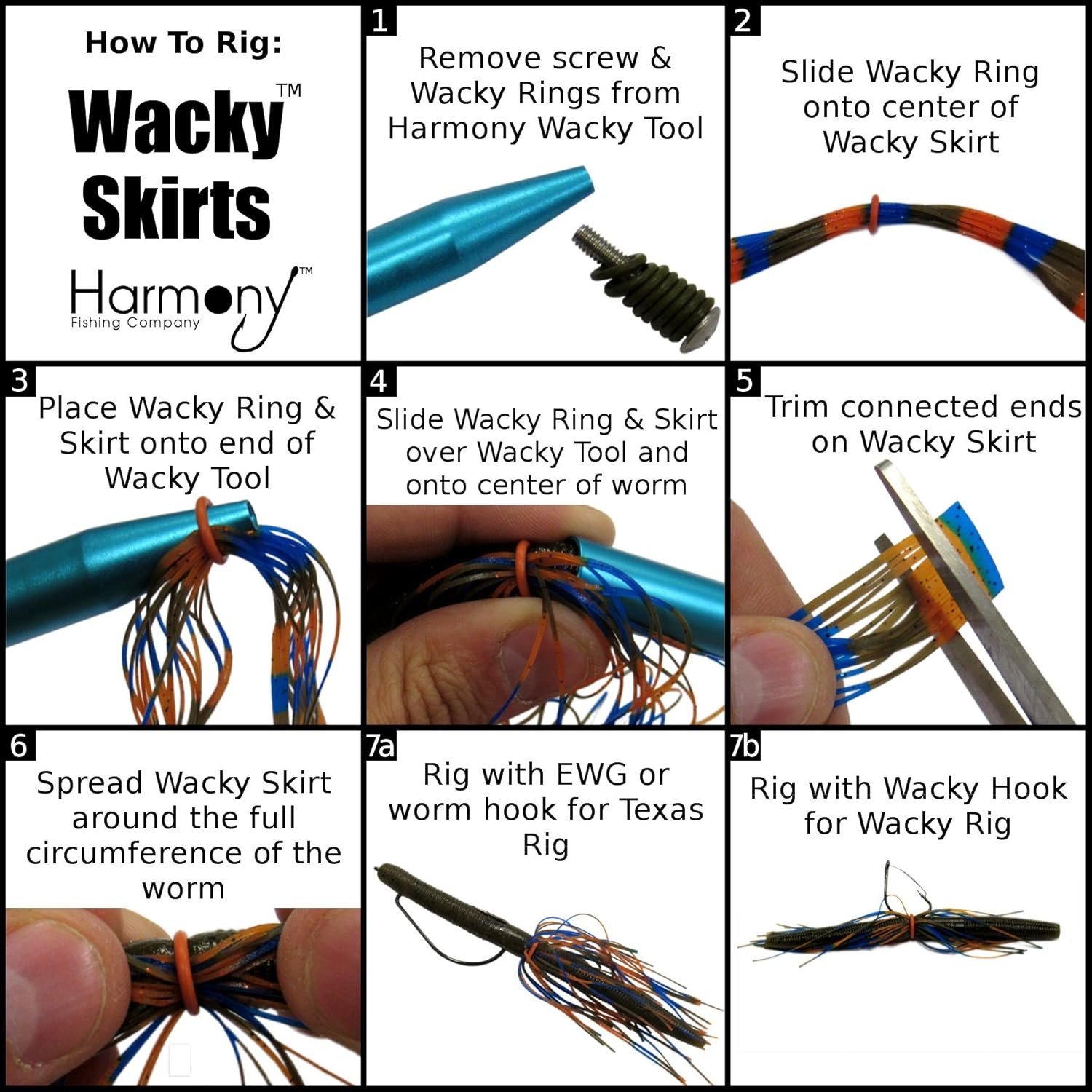 How To Rig:

Wacky™ Skirts

Harmony™
Fishing Company

1
Remove screw & Wacky Rings from Harmony Wacky Tool

2
Slide Wacky Ring onto center of Wacky Skirt

3
Place Wacky Ring & Skirt onto end of Wacky Tool

4
Slide Wacky Ring & Skirt over Wacky Tool and onto center of worm

5
Trim connected ends on Wacky Skirt

6
Spread Wacky Skirt around the full circumference of the worm

7a
Rig with EWG or worm hook for Texas Rig

7b
Rig with Wacky Hook for Wacky Rig