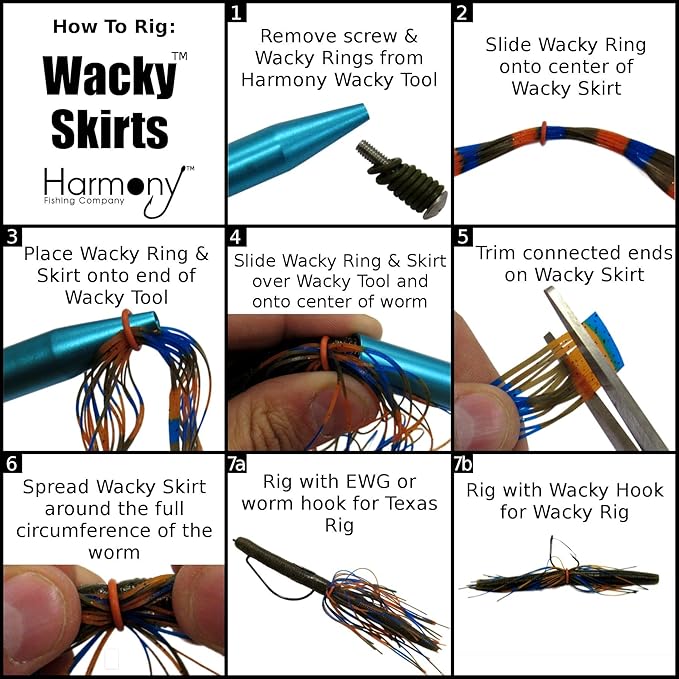 How To Rig:

Wacky™ Skirts

Harmony™
Fishing Company

1
Remove screw & Wacky Rings from Harmony Wacky Tool

2
Slide Wacky Ring onto center of Wacky Skirt

3
Place Wacky Ring & Skirt onto end of Wacky Tool

4
Slide Wacky Ring & Skirt over Wacky Tool and onto center of worm

5
Trim connected ends on Wacky Skirt

6
Spread Wacky Skirt around the full circumference of the worm

7a
Rig with EWG or worm hook for Texas Rig

7b
Rig with Wacky Hook for Wacky Rig